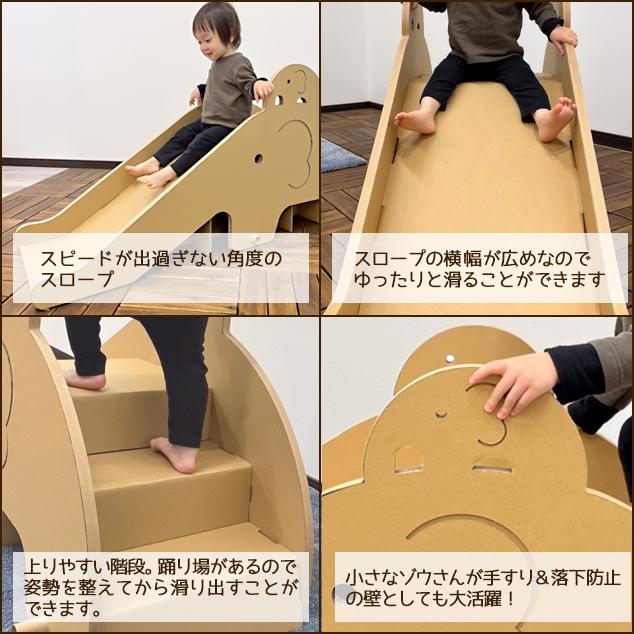 スピードが出過ぎない角度のスロープ

スロープの横幅が広めなのでゆったりと滑ることができます

上りやすい階段。踊り場があるので姿勢を整えてから滑り出すことができます。

小さなゾウさんが手すり＆落下防止の壁としても大活躍！