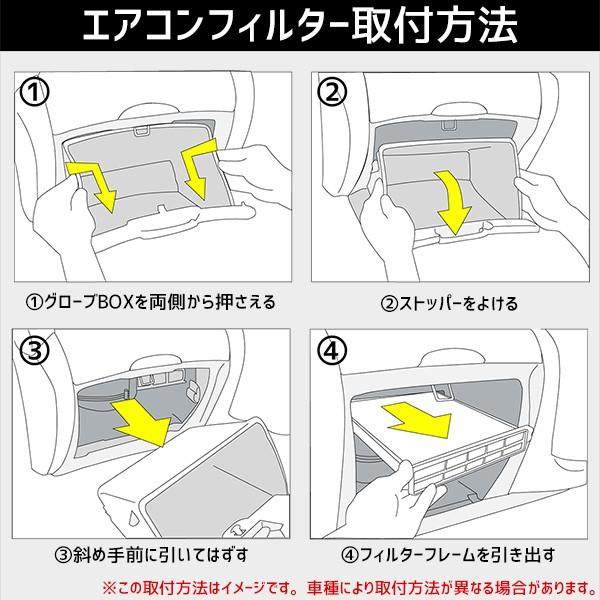 エアコンフィルター取付方法

①

①グローブBOXを両側から押さえる

②

②ストッパーをよける

③

③斜め手前に引いてはずす

④

④フィルターフレームを引き出す

※この取付方法はイメージです。車種により取付方法が異なる場合があります。