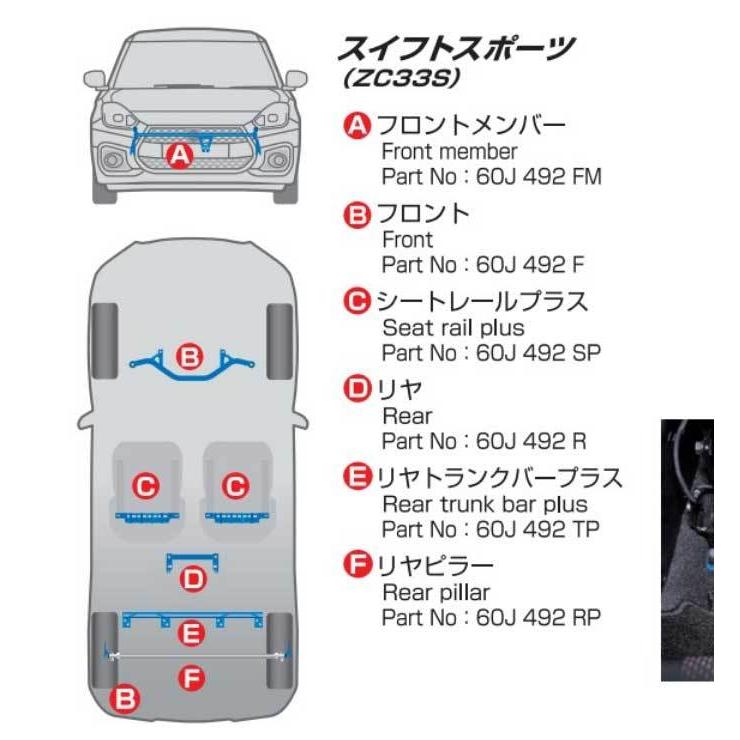 A

B

C C

D

E

F

B

スイフトスポーツ
(ZC33S)

A フロントメンバー
Front member
Part No : 60J 492 FM

B フロント
Front
Part No : 60J 492 F

C シートレールプラス
Seat rail plus
Part No : 60J 492 SP

D リヤ
Rear
Part No : 60J 492 R

E リヤトランクバープラス
Rear trunk bar plus
Part No : 60J 492 TP

F リヤピラー
Rear pillar
Part No : 60J 492 RP