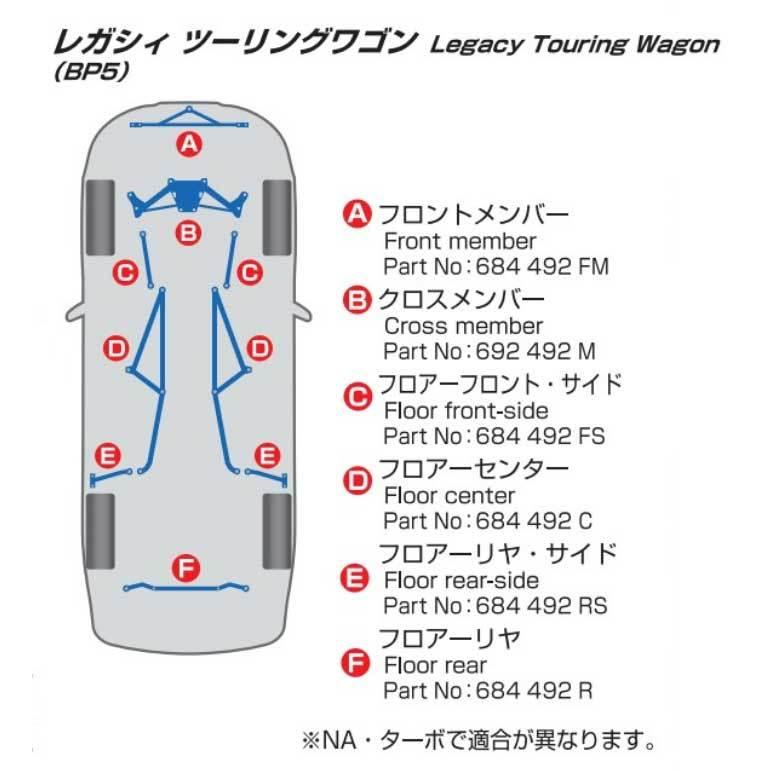 レガシィ ツーリングワゴン Legacy Touring Wagon (BP5)

A
B
C C
D D
E E
F

A フロントメンバー
Front member
Part No：684 492 FM

B クロスメンバー
Cross member
Part No：692 492 M

C フロアーフロント・サイド
Floor front-side
Part No：684 492 FS

D フロアーセンター
Floor center
Part No：684 492 C

E フロアーリヤ・サイド
Floor rear-side
Part No：684 492 RS

F フロアーリヤ
Floor rear
Part No：684 492 R

※NA・ターボで適合が異なります。