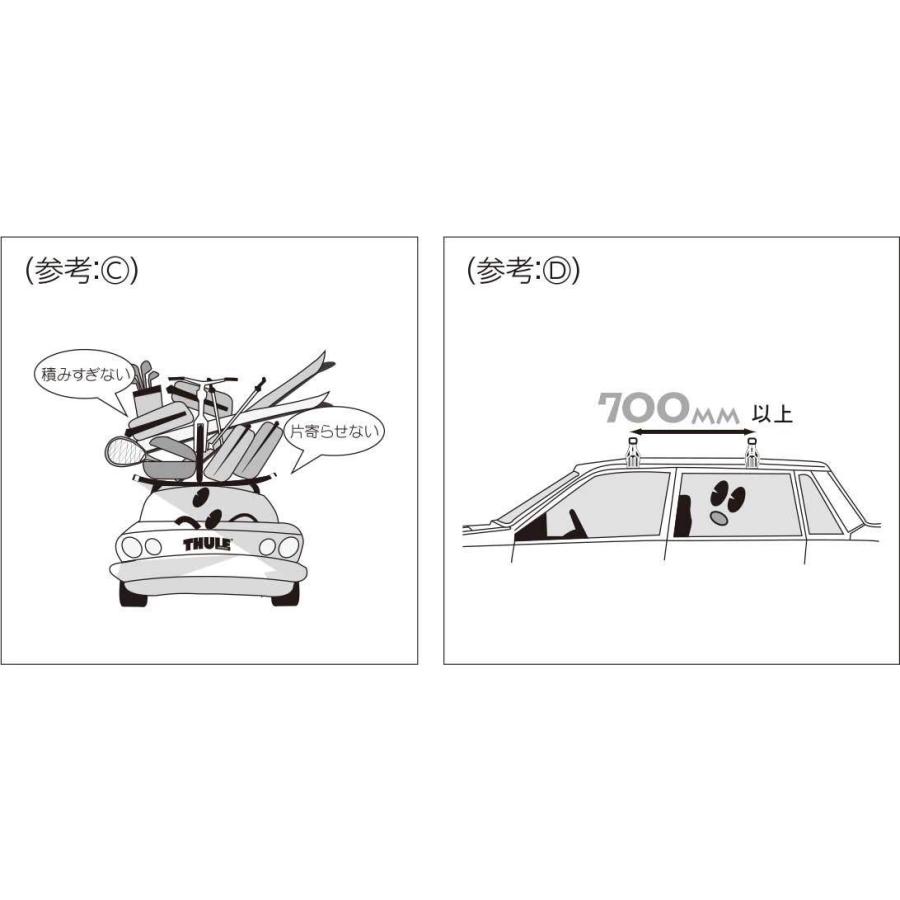 (参考:Ⓒ)

積みすぎない

片寄らせない

THULE

(参考:Ⓓ)

700MM 以上