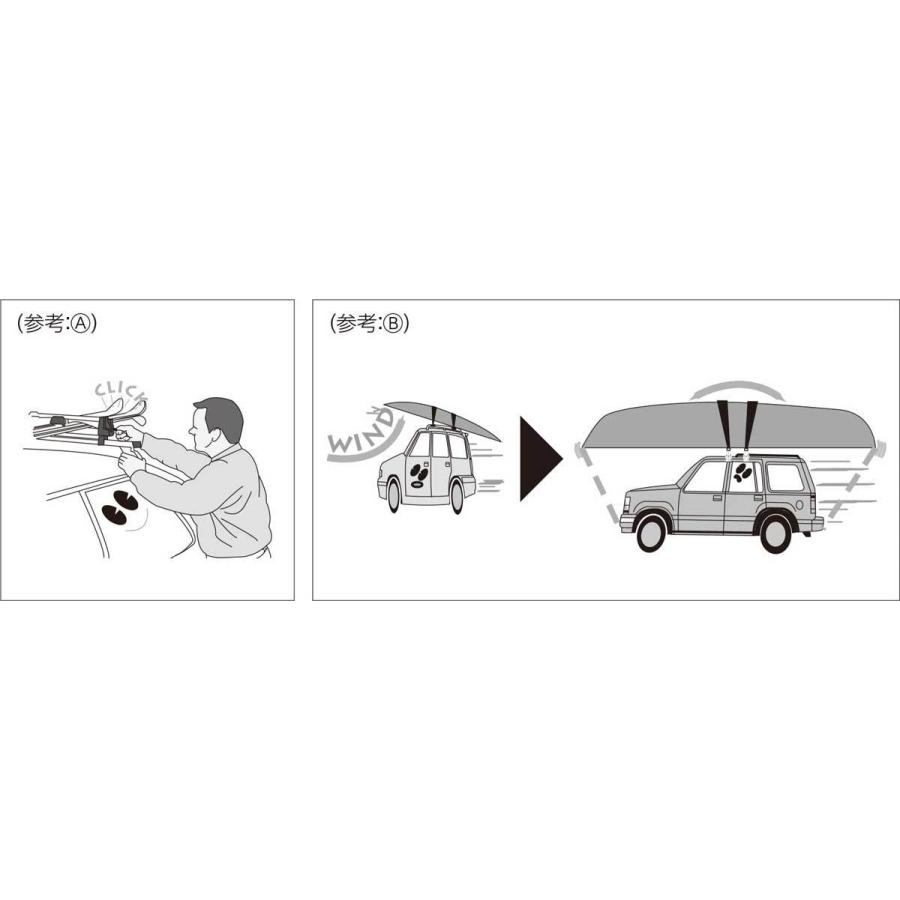 (参考:Ⓐ)

CLICK

(参考:Ⓑ)

WIND