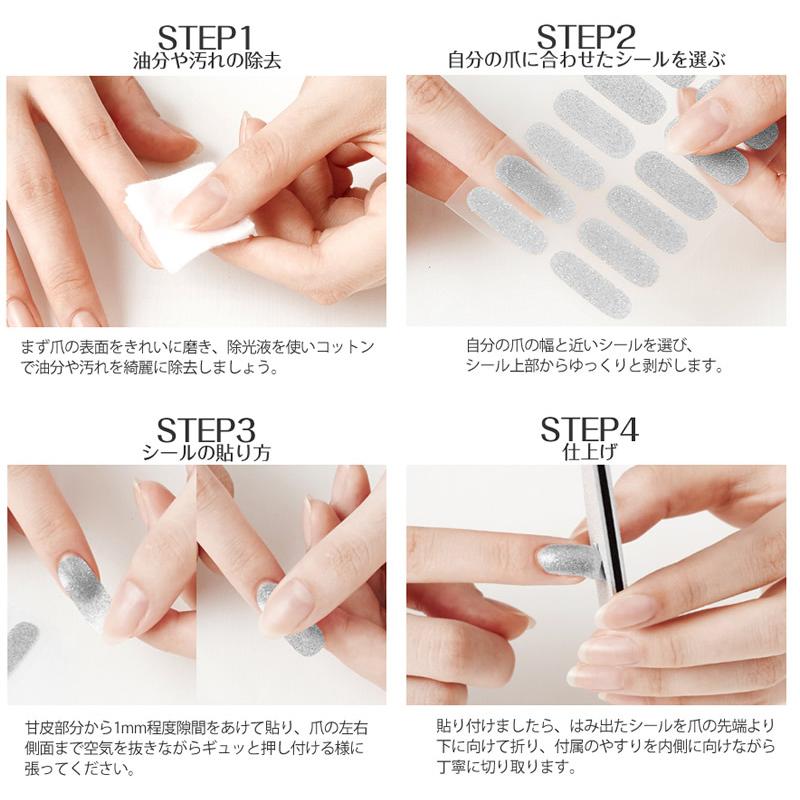 STEP1
油分や汚れの除去

まず爪の表面をきれいに磨き、除光液を使いコットンで油分や汚れを綺麗に除去しましょう。

STEP2
自分の爪に合わせたシールを選ぶ

自分の爪の幅と近いシールを選び、シール上部からゆっくりと剥がします。

STEP3
シールの貼り方

甘皮部分から1mm程度隙間をあけて貼り、爪の左右側面まで空気を抜きながらギュッと押し付ける様に張ってください。

STEP4
仕上げ

貼り付けましたら、はみ出たシールを爪の先端より下に向けて折り、付属のやすりを内側に向けながら丁寧に切り取ります。