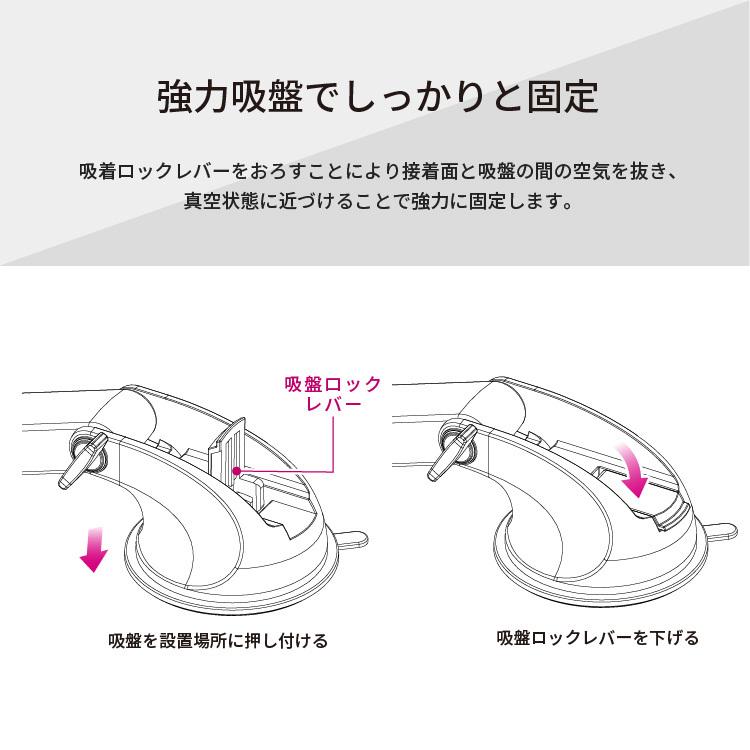 強力吸盤でしっかりと固定

吸着ロックレバーをおろすことにより接着面と吸盤の間の空気を抜き、真空状態に近づけることで強力に固定します。

吸盤ロックレバー

吸盤を設置場所に押し付ける

吸盤ロックレバーを下げる