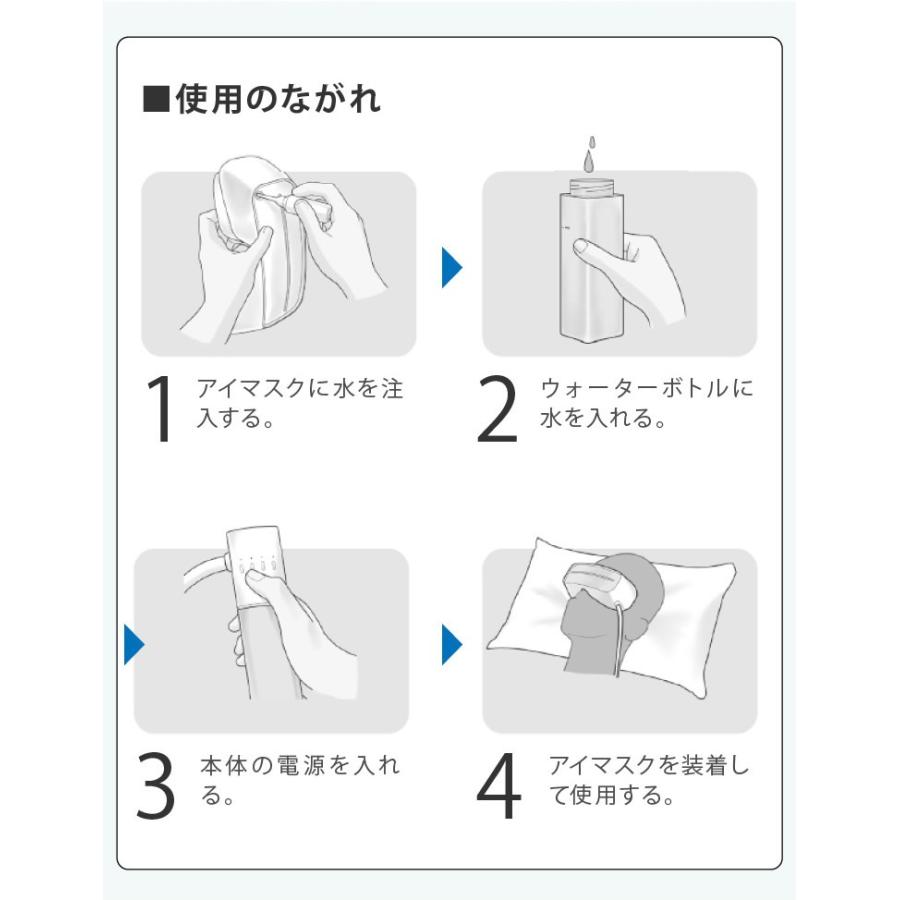 ■使用のながれ

1 アイマスクに水を注入する。

2 ウォーターボトルに水を入れる。

3 本体の電源を入れる。

4 アイマスクを装着して使用する。