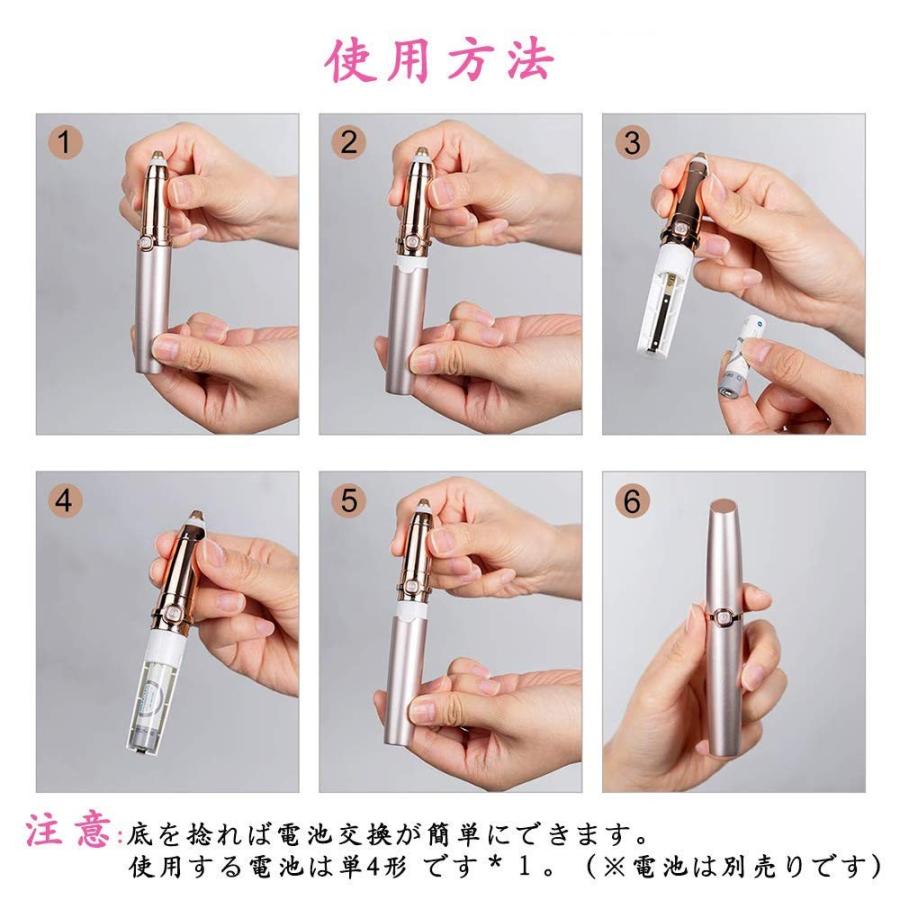 使用方法

1

2

3

4

5

6

注意:底を捻れば電池交換が簡単にできます。
使用する電池は単4形 です＊１。（※電池は別売りです）