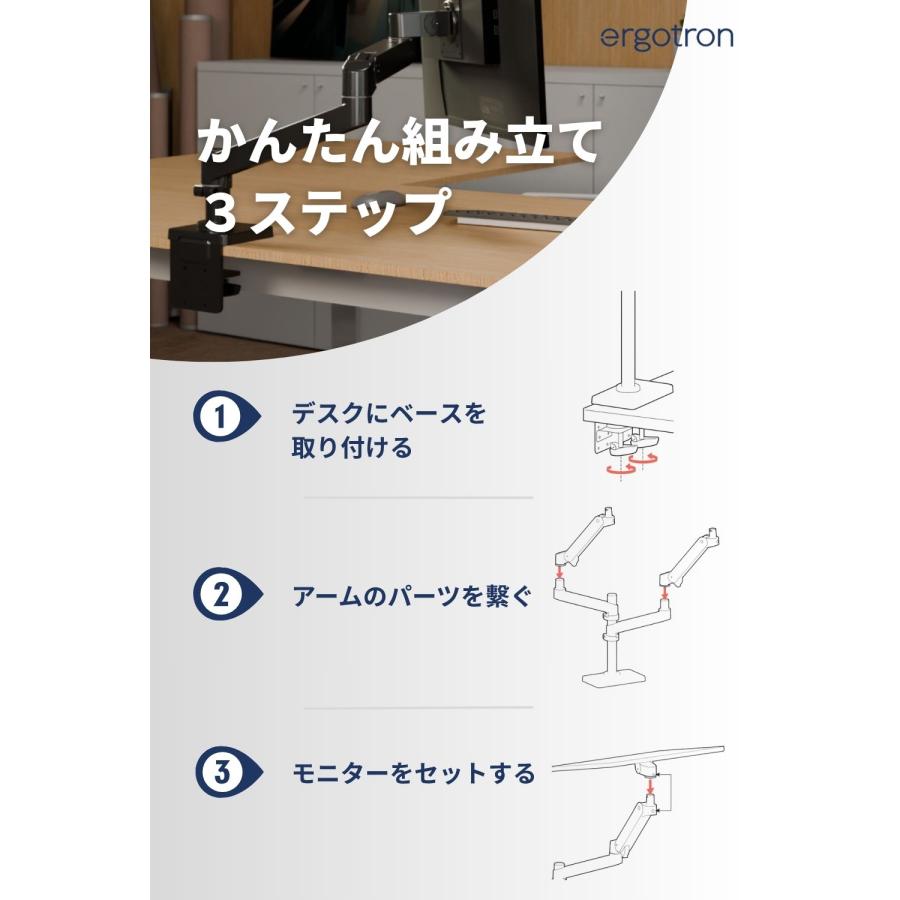 ergotron

かんたん組み立て
3ステップ

1 デスクにベースを取り付ける

2 アームのパーツを繋ぐ

3 モニターをセットする