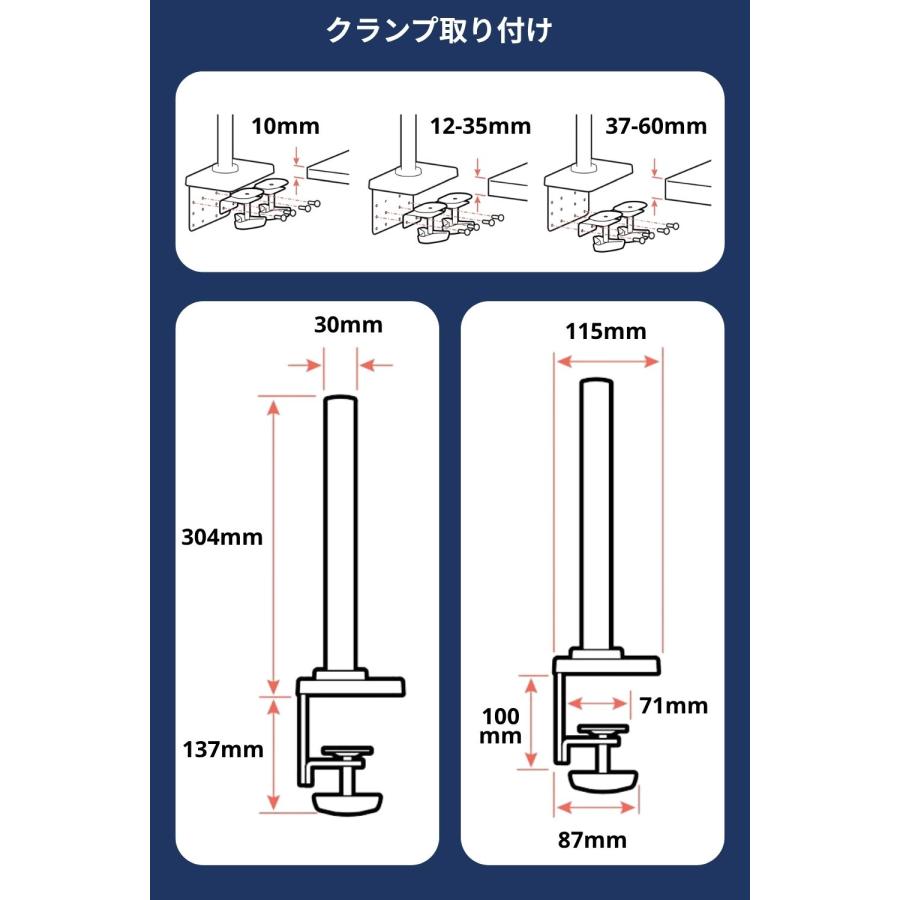 クランプ取り付け

10mm

12-35mm

37-60mm

30mm

304mm

137mm

115mm

100 mm

71mm

87mm