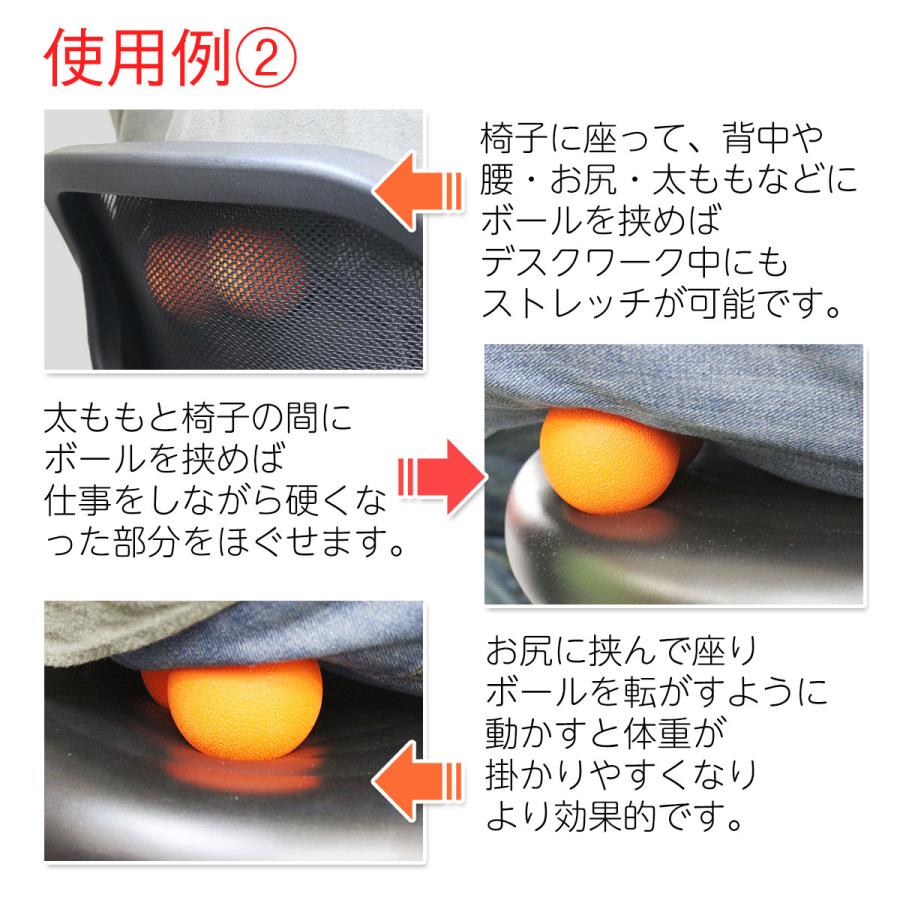 使用例②

椅子に座って、背中や腰・お尻・太ももなどにボールを挟めばデスクワーク中にもストレッチが可能です。

太ももと椅子の間にボールを挟めば仕事をしながら硬くなった部分をほぐせます。

お尻に挟んで座りボールを転がすように動かすと体重が掛かりやすくなりより効果的です。