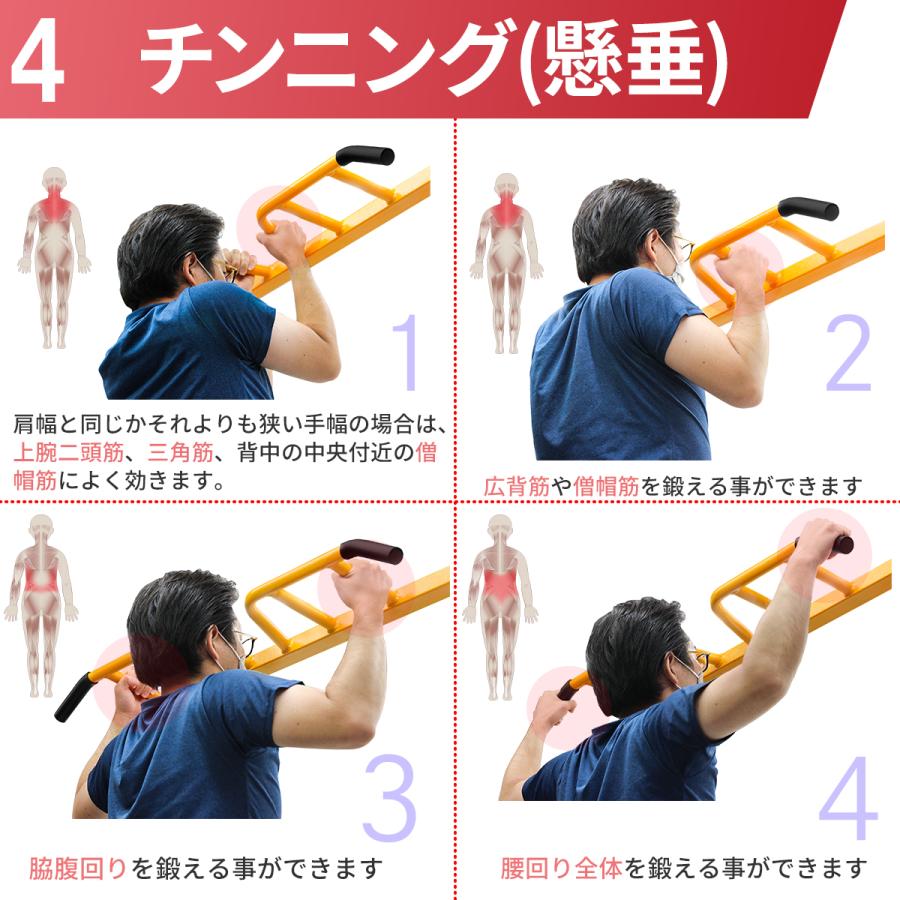 4 チンニング(懸垂)

1

肩幅と同じかそれよりも狭い手幅の場合は、上腕二頭筋、三角筋、背中の中央付近の僧帽筋によく効きます。

2

広背筋や僧帽筋を鍛える事ができます

3

脇腹回りを鍛える事ができます

4

腰回り全体を鍛える事ができます