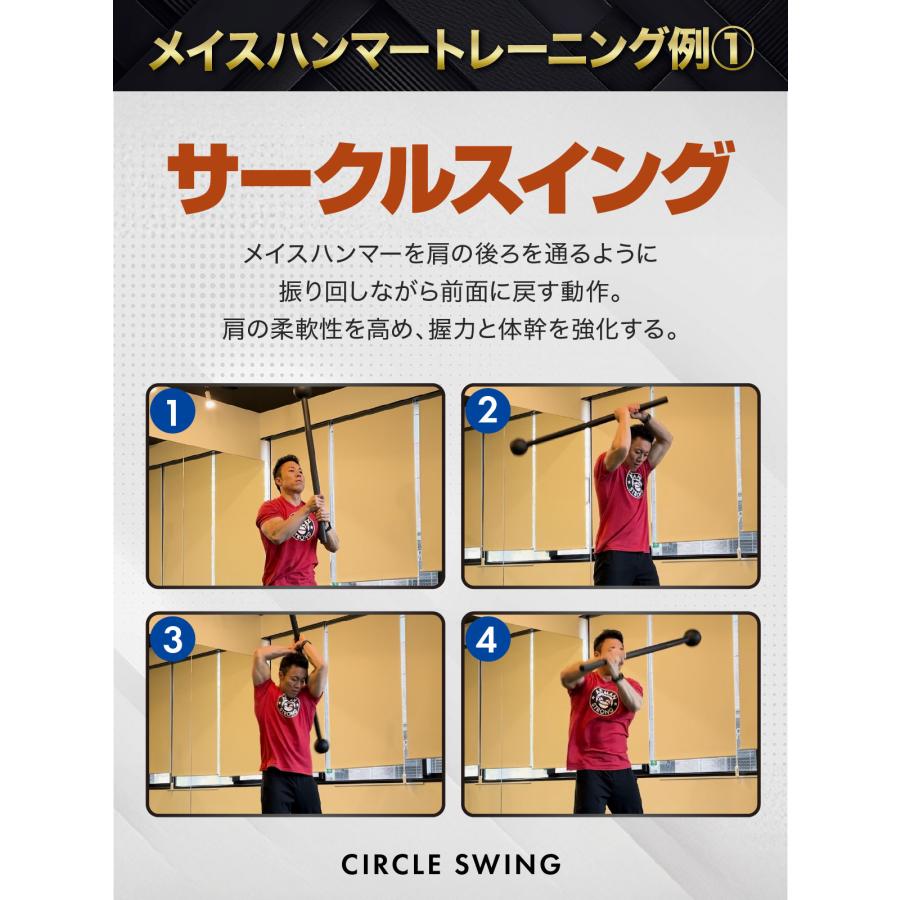 メイスハンマートレーニング例①

サークルスイング

メイスハンマーを肩の後ろを通るように
振り回しながら前面に戻す動作。
肩の柔軟性を高め、握力と体幹を強化する。

1

2

3

4

CIRCLE SWING