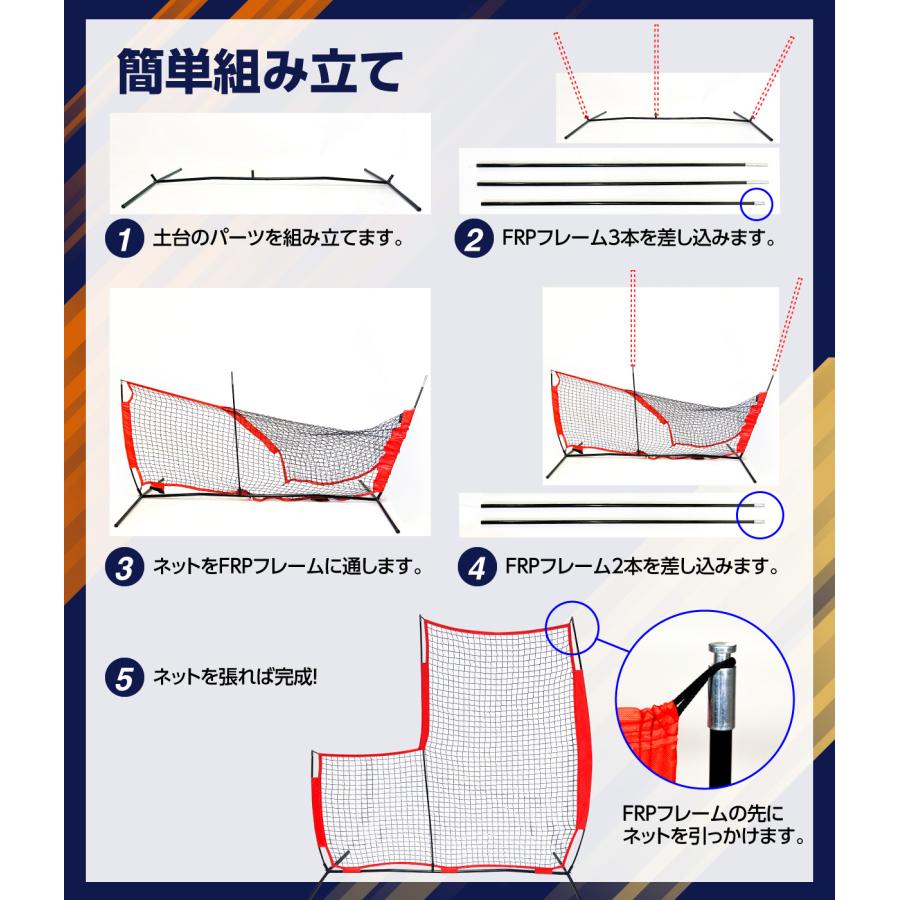 簡単組み立て

1 土台のパーツを組み立てます。

2 FRPフレーム3本を差し込みます。

3 ネットをFRPフレームに通します。

4 FRPフレーム2本を差し込みます。

5 ネットを張れば完成!

FRPフレームの先にネットを引っかけます。