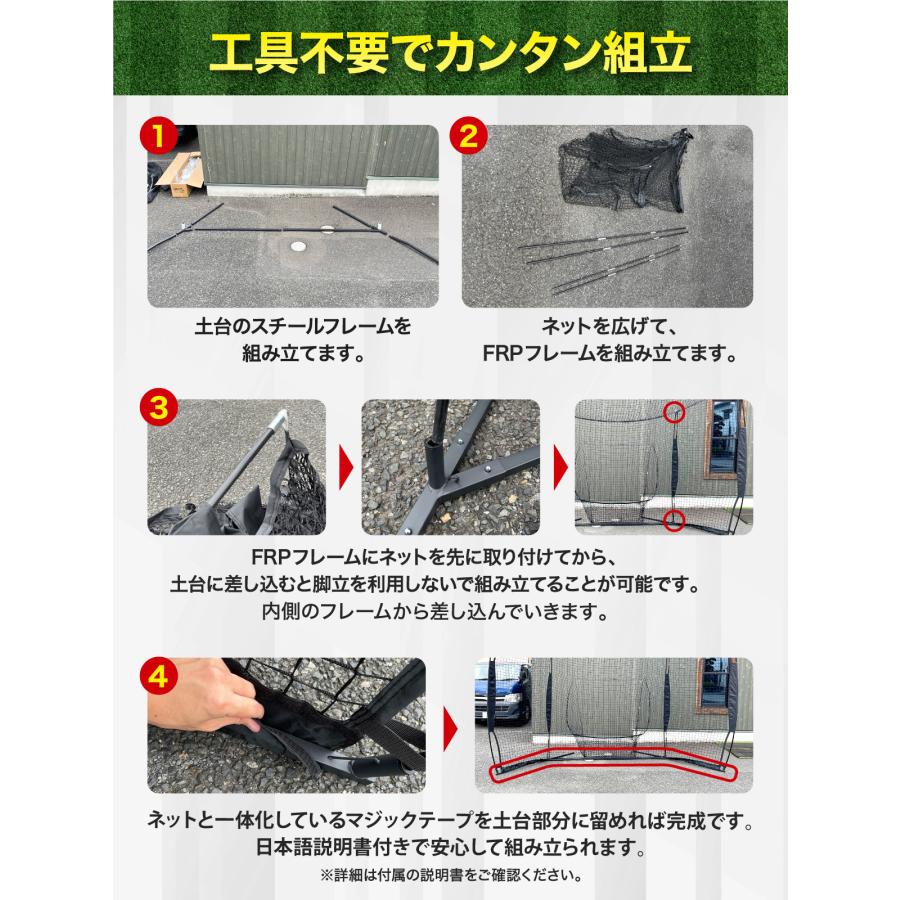 工具不要でカンタン組立

1

土台のスチールフレームを組み立てます。

2

ネットを広げて、FRPフレームを組み立てます。

3

FRPフレームにネットを先に取り付けてから、土台に差し込むと脚立を利用しないで組み立てることが可能です。内側のフレームから差し込んでいきます。

4

ネットと一体化しているマジックテープを土台部分に留めれば完成です。日本語説明書付きで安心して組み立られます。

※詳細は付属の説明書をご確認ください。