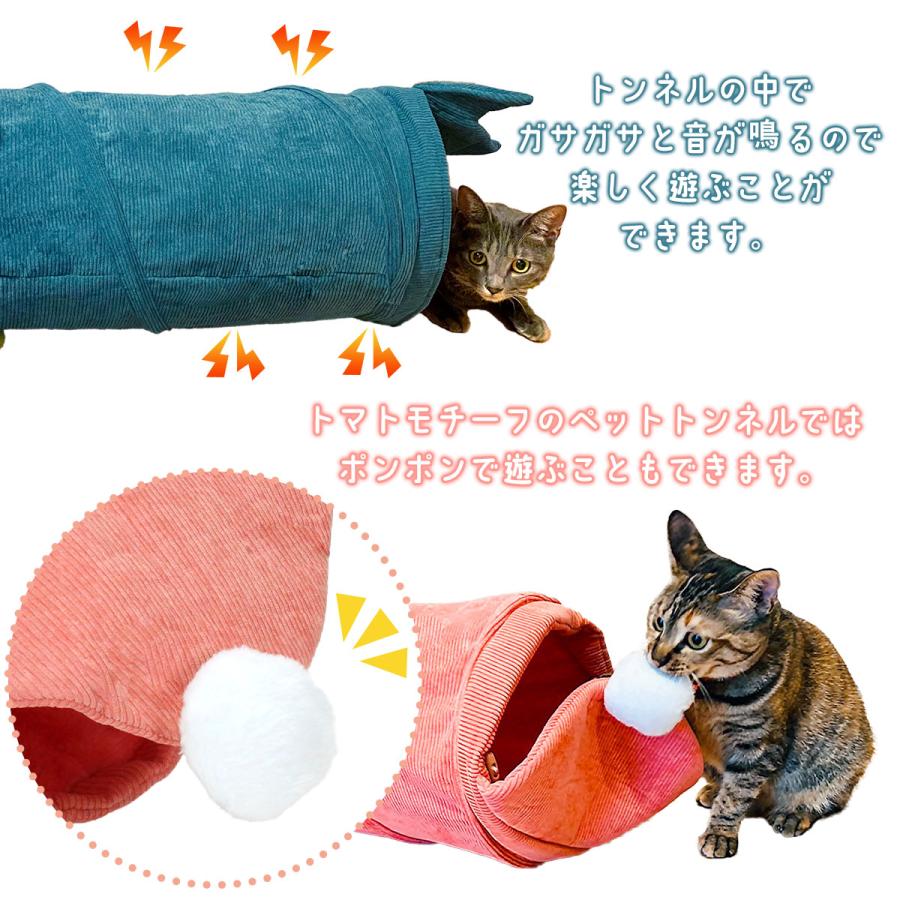 トンネルの中で
ガサガサと音が鳴るので
楽しく遊ぶことが
できます。

トマトモチーフのペットトンネルでは
ポンポンで遊ぶこともできます。