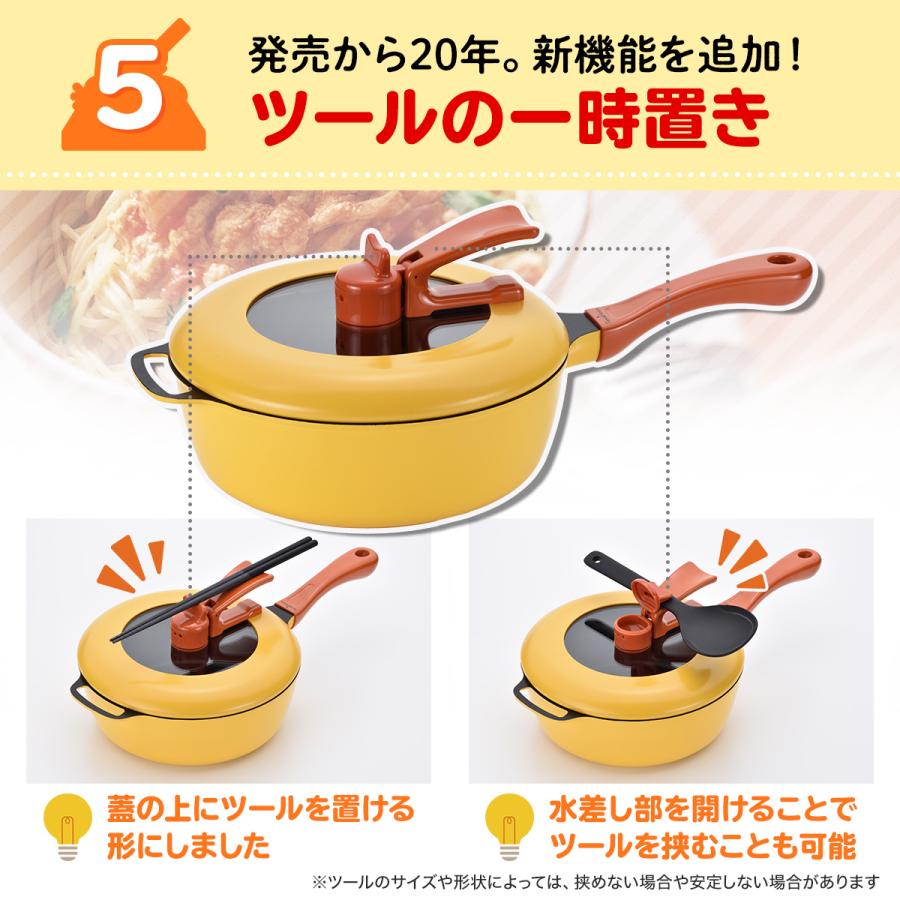 5

発売から20年。新機能を追加！
ツールの一時置き

蓋の上にツールを置ける形にしました

水差し部を開けることでツールを挟むことも可能

※ツールのサイズや形状によっては、挟めない場合や安定しない場合があります