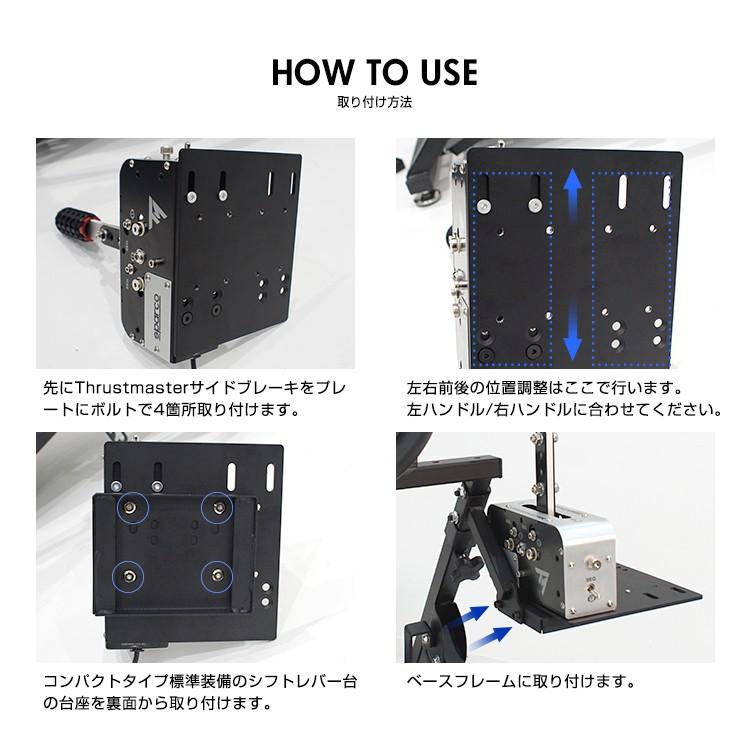 HOW TO USE
取り付け方法

sparco

先にThrustmasterサイドブレーキをプレートにボルトで4箇所取り付けます。

左右前後の位置調整はここで行います。
左ハンドル/右ハンドルに合わせてください。

コンパクトタイプ標準装備のシフトレバー台の台座を裏面から取り付けます。

ベースフレームに取り付けます。