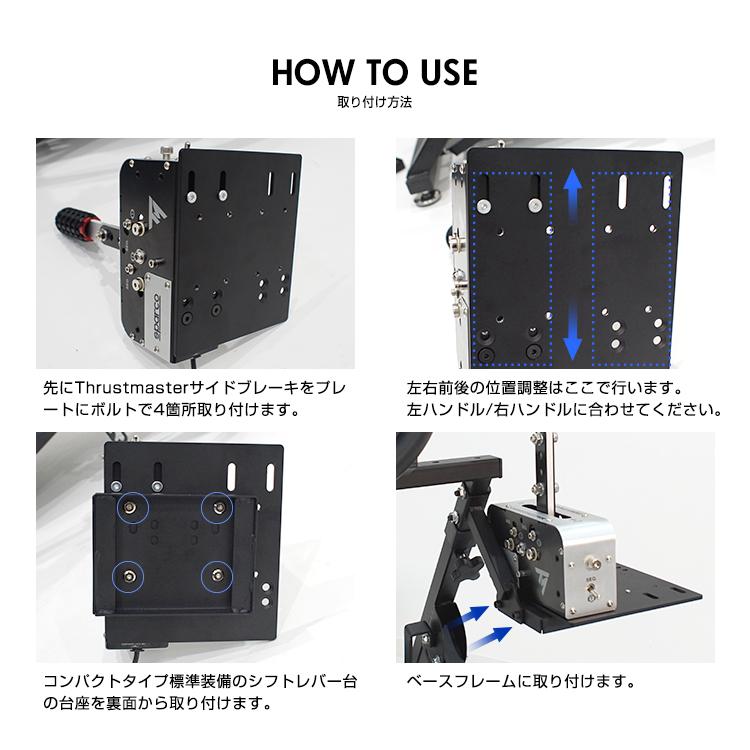 HOW TO USE
取り付け方法

sparco

先にThrustmasterサイドブレーキをプレートにボルトで4箇所取り付けます。

左右前後の位置調整はここで行います。
左ハンドル/右ハンドルに合わせてください。

コンパクトタイプ標準装備のシフトレバー台の台座を裏面から取り付けます。

SEQ

ベースフレームに取り付けます。