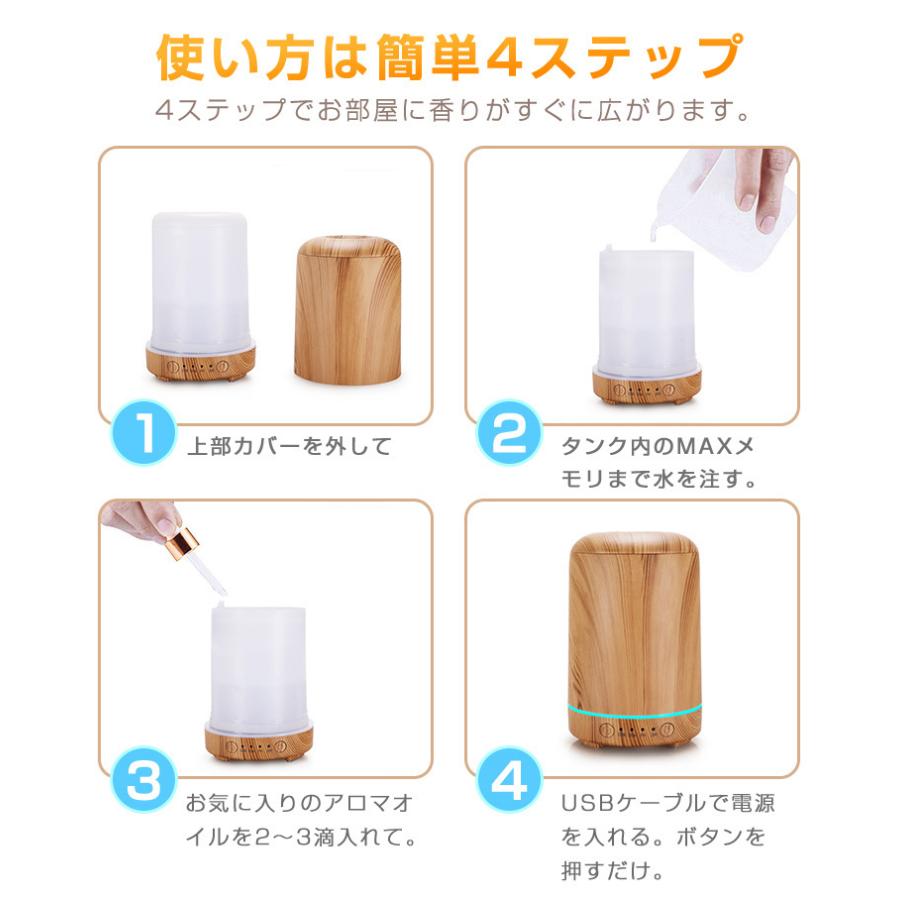 使い方は簡単4ステップ

4ステップでお部屋に香りがすぐに広がります。

1
上部カバーを外して

2
タンク内のMAXメモリまで水を注す。

3
お気に入りのアロマオイルを2～3滴入れて。

4
USBケーブルで電源を入れる。ボタンを押すだけ。