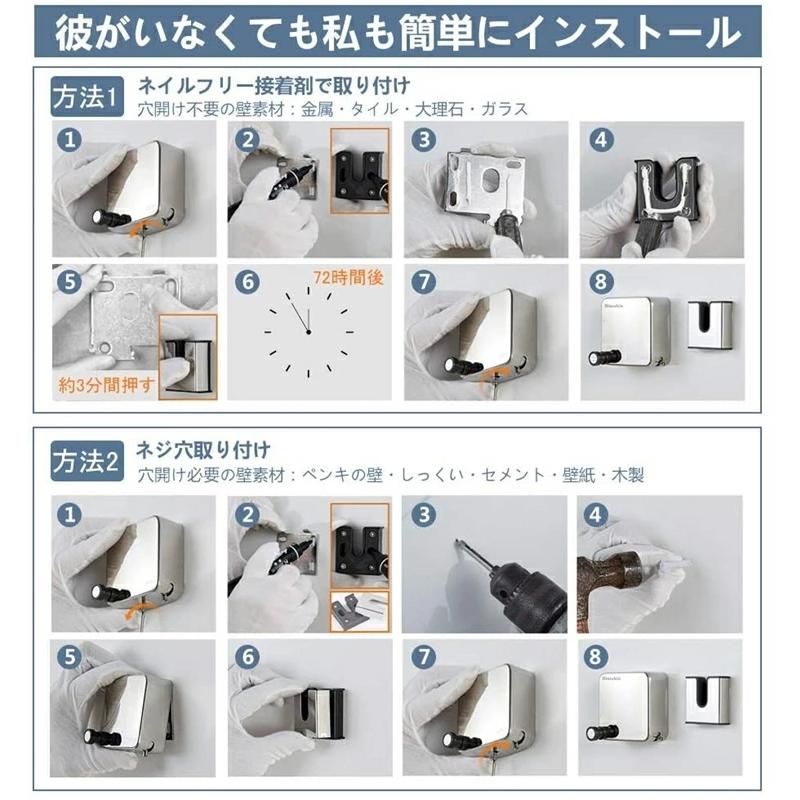 彼がいなくても私も簡単にインストール

方法1 ネイルフリー接着剤で取り付け
穴開け不要の壁素材：金属・タイル・大理石・ガラス

1 2 3 4

5 約3分間押す 6 72時間後 7 8

方法2 ネジ穴取り付け
穴開け必要の壁素材：ペンキの壁・しっくい・セメント・壁紙・木製

1 2 3 4

5 6 7 8