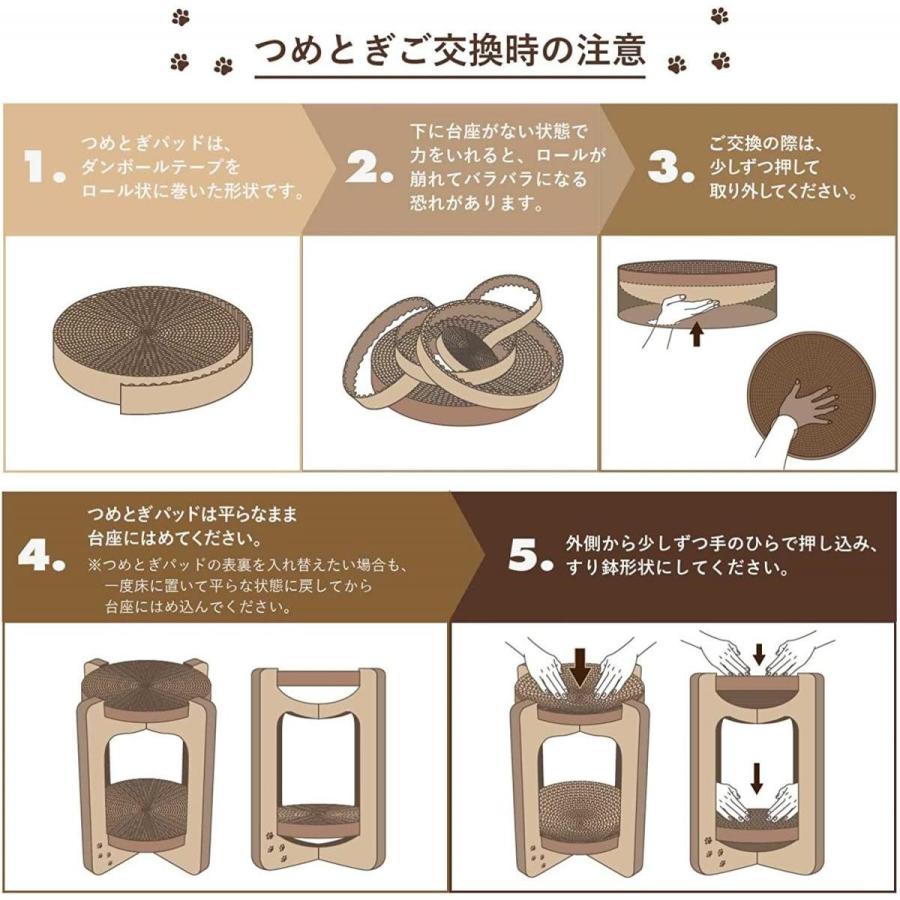 つめとぎご交換時の注意

1. つめとぎパッドは、ダンボールテープをロール状に巻いた形状です。

2. 下に台座がない状態で力をいれると、ロールが崩れてバラバラになる恐れがあります。

3. ご交換の際は、少しずつ押して取り外してください。

4. つめとぎパッドは平らなまま台座にはめてください。
※つめとぎパッドの表裏を入れ替えたい場合も、一度床に置いて平らな状態に戻してから台座にはめ込んでください。

5. 外側から少しずつ手のひらで押し込み、すり鉢形状にしてください。