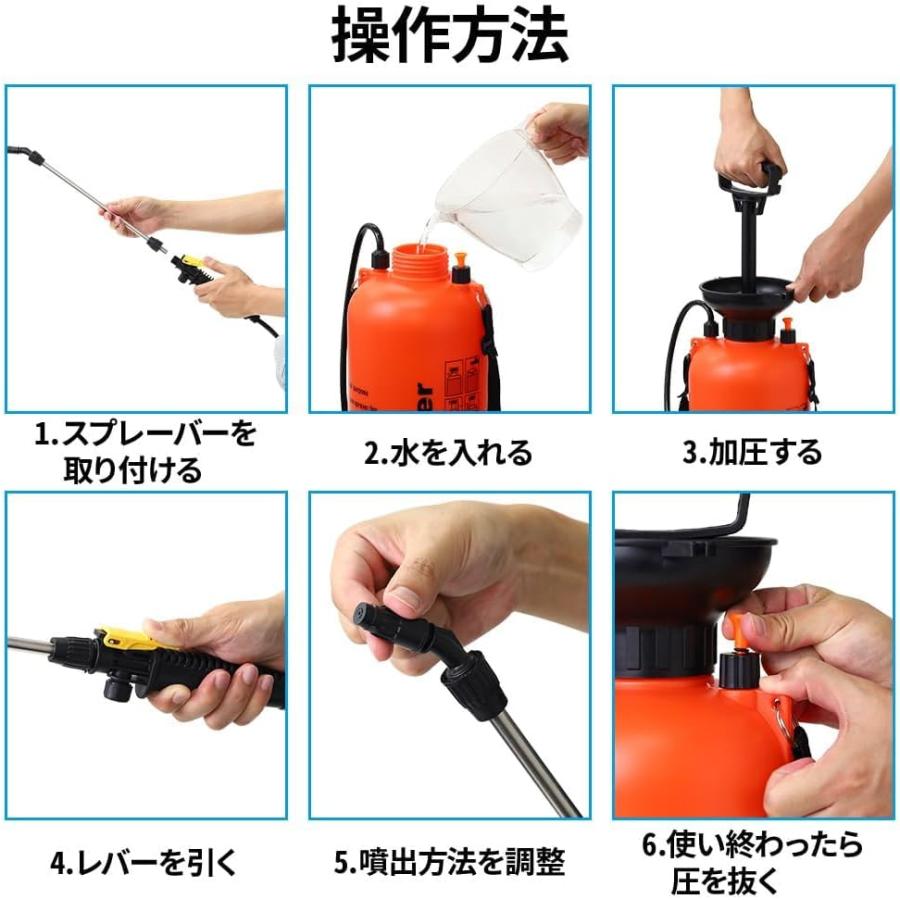 操作方法

1.スプレーバーを取り付ける

2.水を入れる

3.加圧する

4.レバーを引く

5.噴出方法を調整

6.使い終わったら圧を抜く