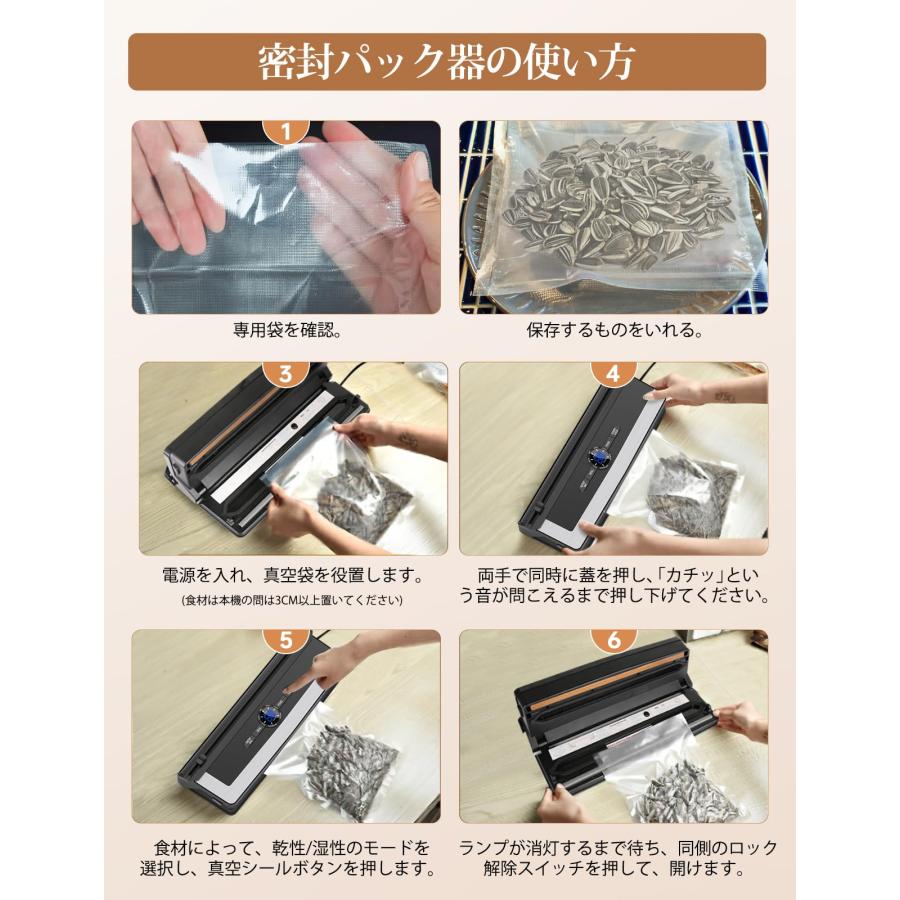 密封パック器の使い方

1

専用袋を確認。

保存するものをいれる。

3

電源を入れ、真空袋を役置します。
(食材は本機の間は3CM以上置いてください)

4

両手で同時に蓋を押し、「カチッ」という音が問こえるまで押し下げてください。

5

食材によって、乾性/湿性のモードを選択し、真空シールボタンを押します。

6

ランプが消灯するまで待ち、同側のロック解除スイッチを押して、開けます。