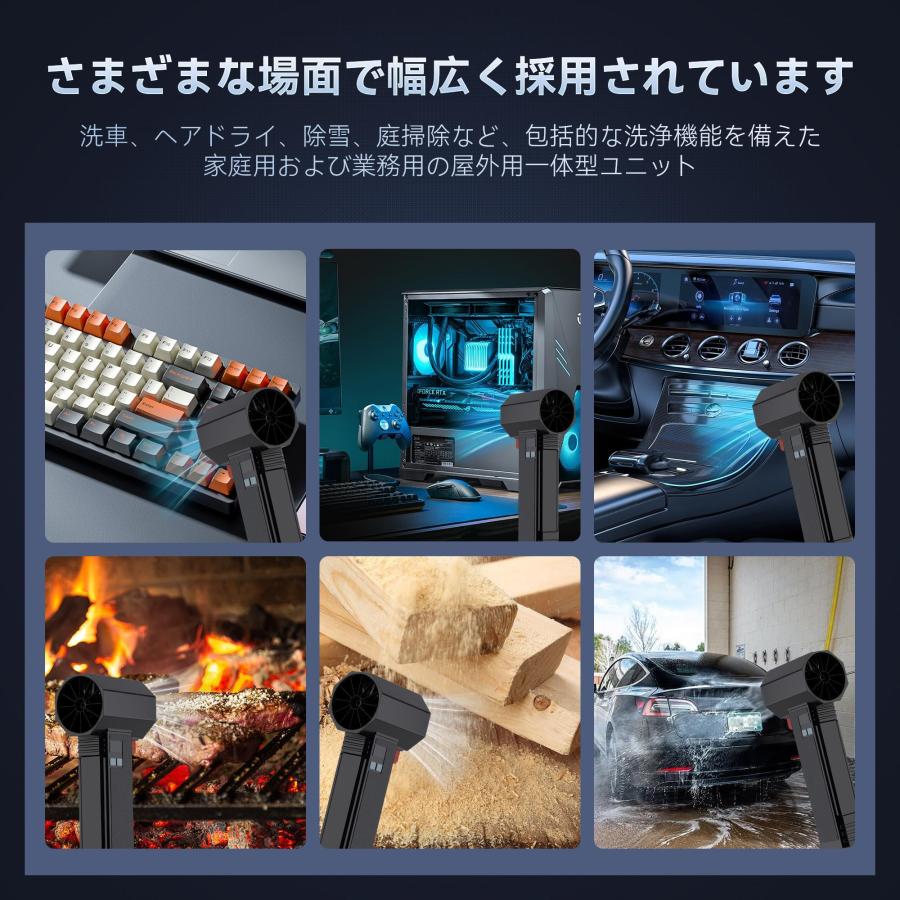 さまざまな場面で幅広く採用されています

洗車、ヘアドライ、除雪、庭掃除など、包括的な洗浄機能を備えた家庭用および業務用の屋外用一体型ユニット