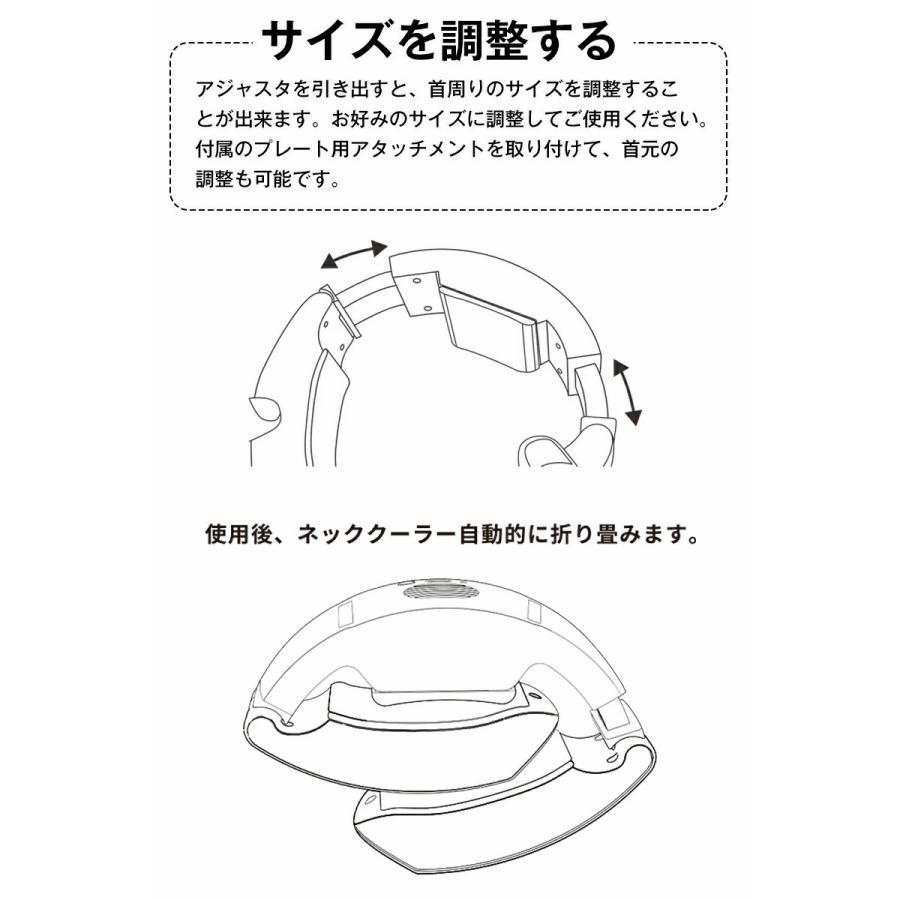 サイズを調整する

アジャスタを引き出すと、首周りのサイズを調整することが出来ます。お好みのサイズに調整してご使用ください。付属のプレート用アタッチメントを取り付けて、首元の調整も可能です。

使用後、ネッククーラー自動的に折り畳みます。