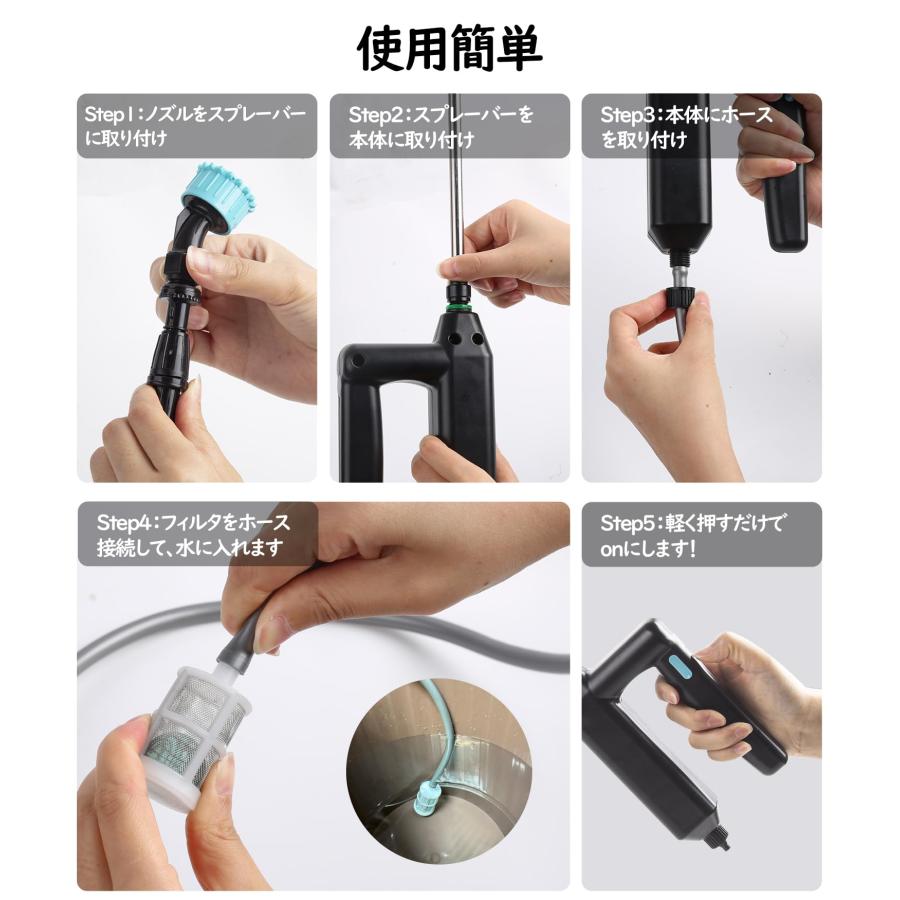 使用簡単

Step1:ノズルをスプレーバーに取り付け

Step2:スプレーバーを本体に取り付け

Step3:本体にホースを取り付け

Step4:フィルタをホース接続して、水に入れます

Step5:軽く押すだけでonにします!