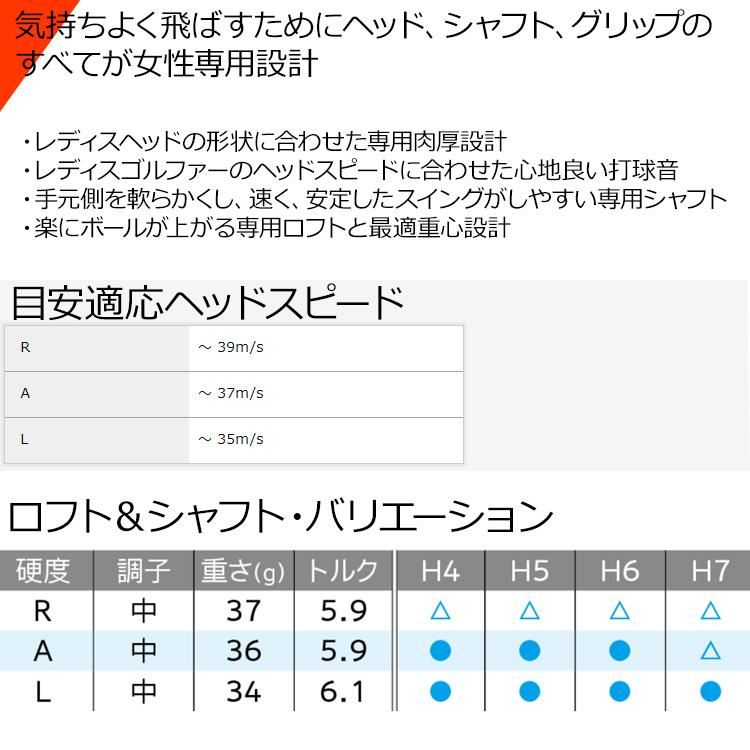 気持ちよく飛ばすためにヘッド、シャフト、グリップのすべてが女性専用設計

・レディスヘッドの形状に合わせた専用肉厚設計
・レディスゴルファーのヘッドスピードに合わせた心地良い打球音
・手元側を軟らかくし、速く、安定したスイングがしやすい専用シャフト
・楽にボールが上がる専用ロフトと最適重心設計

目安適応ヘッドスピード

| R | ～ 39m/s |
|---|---|
| A | ～ 37m/s |
| L | ～ 35m/s |

ロフト＆シャフト・バリエーション

| 硬度 | 調子 | 重さ(g) | トルク | H4 | H5 | H6 | H7 |
|---|---|---|---|---|---|---|---|
| R | 中 | 37 | 5.9 | △ | △ | △ | △ |
| A | 中 | 36 | 5.9 | ● | ● | ● | △ |
| L | 中 | 34 | 6.1 | ● | ● | ● | ● |