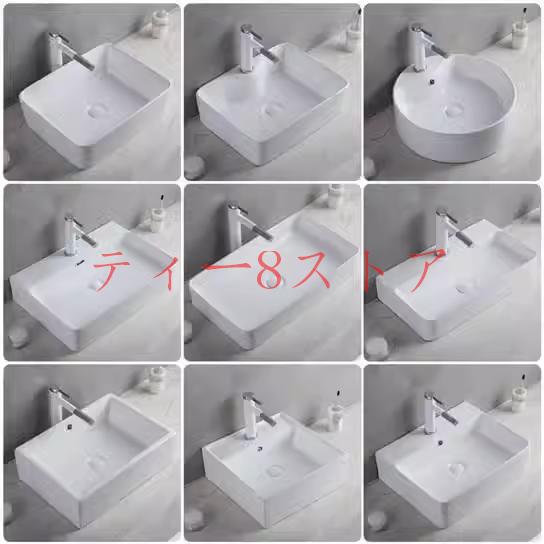 ティー8ストア