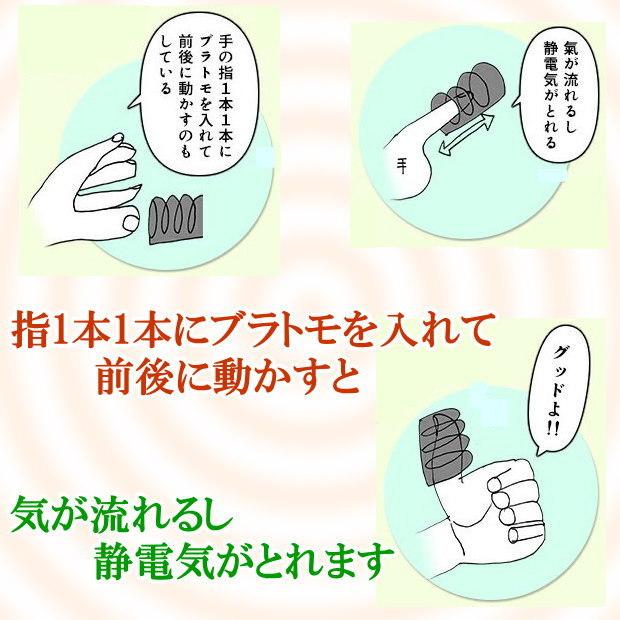 手の指1本1本にブラトモを入れて前後に動かすのもしている

氣が流れるし静電気がとれる

手

指1本1本にブラトモを入れて
前後に動かすと

グッドよ!!

気が流れるし
静電気がとれます