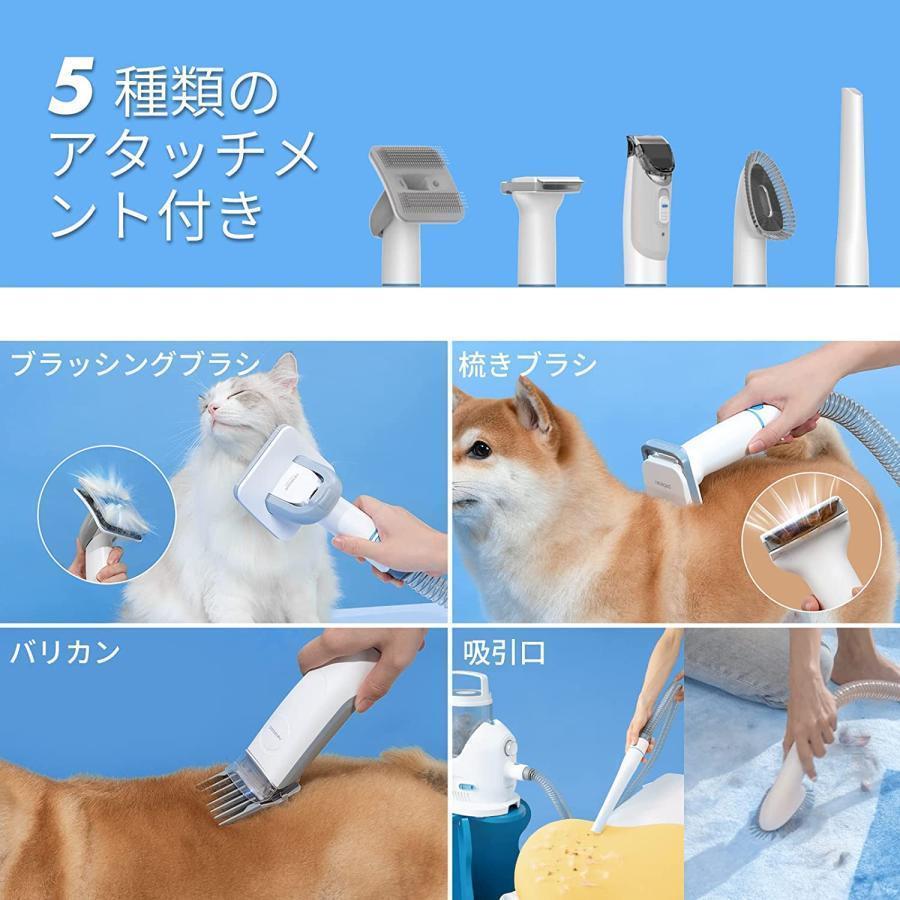 5 種類のアタッチメント付き

ブラッシングブラシ

梳きブラシ

バリカン

吸引口