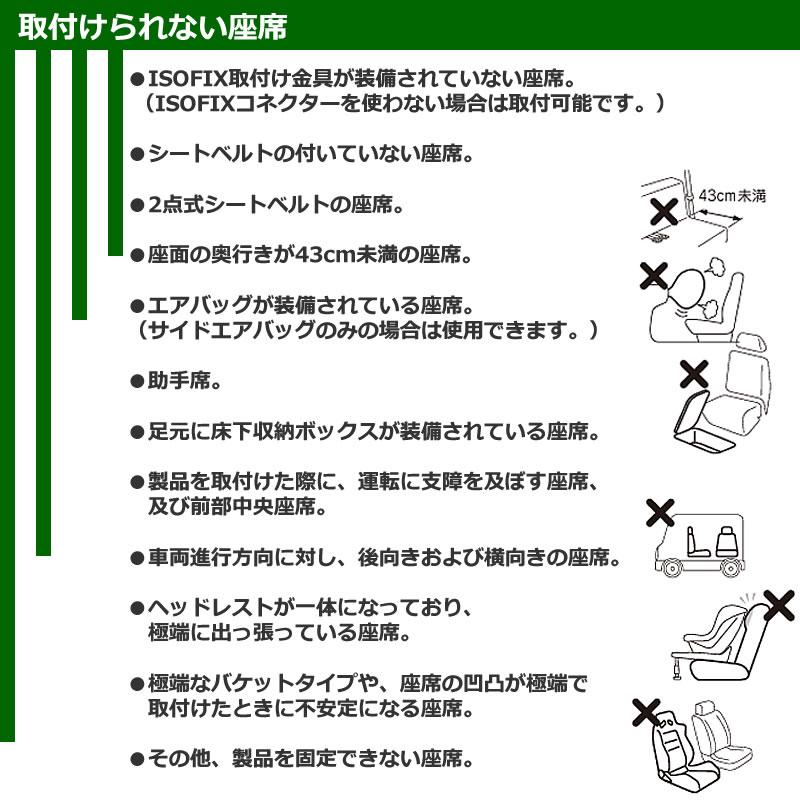 取付けられない座席

●ISOFIX取付け金具が装備されていない座席。
（ISOFIXコネクターを使わない場合は取付可能です。）

●シートベルトの付いていない座席。

●2点式シートベルトの座席。

43cm未満

●座面の奥行きが43cm未満の座席。

●エアバッグが装備されている座席。
（サイドエアバッグのみの場合は使用できます。）

●助手席。

●足元に床下収納ボックスが装備されている座席。

●製品を取付けた際に、運転に支障を及ぼす座席、及び前部中央座席。

●車両進行方向に対し、後向きおよび横向きの座席。

●ヘッドレストが一体になっており、極端に出っ張っている座席。

●極端なバケットタイプや、座席の凹凸が極端で取付けたときに不安定になる座席。

●その他、製品を固定できない座席。