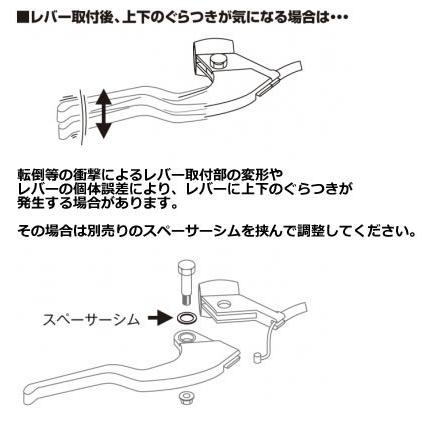 ■レバー取付後、上下のぐらつきが気になる場合は・・・

転倒等の衝撃によるレバー取付部の変形やレバーの個体誤差により、レバーに上下のぐらつきが発生する場合があります。

その場合は別売りのスペーサーシムを挟んで調整してください。

スペーサーシム