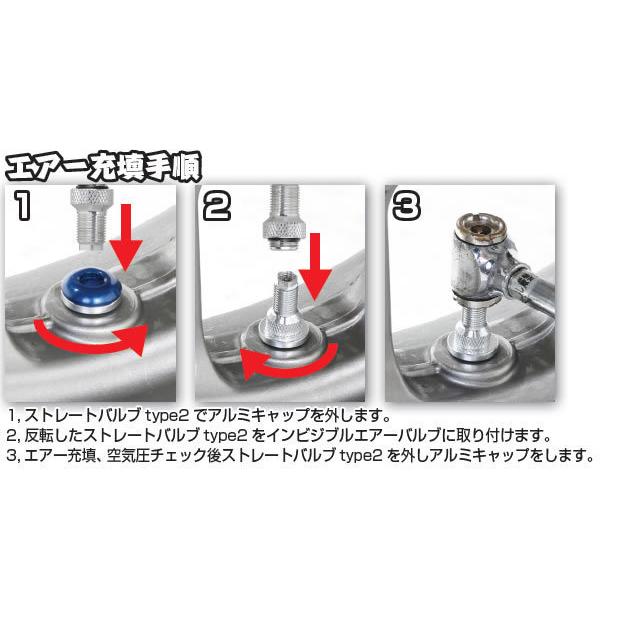 エアー充填手順

1

2

3

1, ストレートバルブ type2 でアルミキャップを外します。
2, 反転したストレートバルブ type2 をインビジブルエアーバルブに取り付けます。
3, エアー充填、空気圧チェック後ストレートバルブ type2 を外しアルミキャップをします。