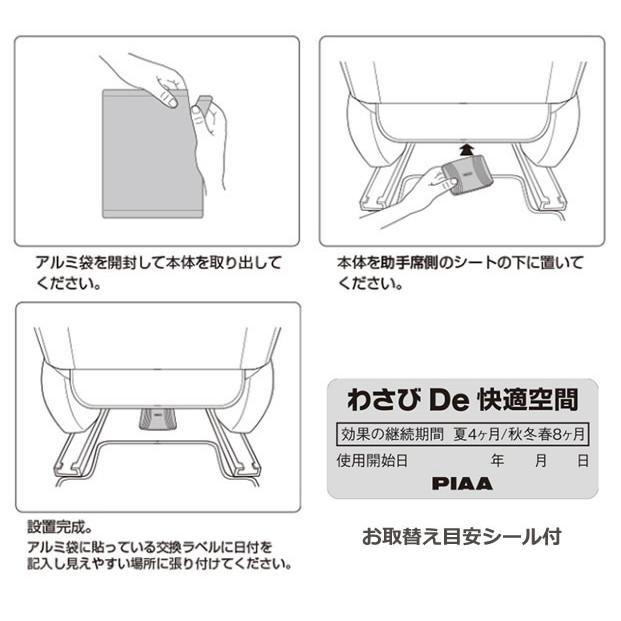 アルミ袋を開封して本体を取り出してください。

本体を助手席側のシートの下に置いてください。

設置完成。
アルミ袋に貼っている交換ラベルに日付を記入し見えやすい場所に張り付けてください。

わさび De 快適空間

効果の継続期間　夏4ヶ月/秋冬春8ヶ月

使用開始日　年　月　日

PIAA

お取替え目安シール付