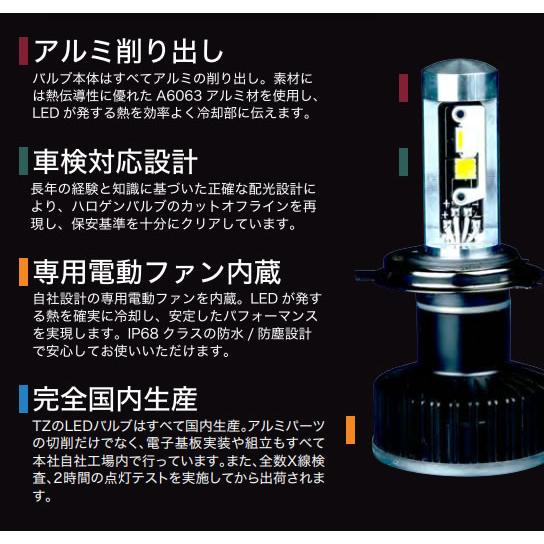 アルミ削り出し

バルブ本体はすべてアルミの削り出し。素材には熱伝導性に優れた A6063 アルミ材を使用し、LED が発する熱を効率よく冷却部に伝えます。

車検対応設計

長年の経験と知識に基づいた正確な配光設計により、ハロゲンバルブのカットオフラインを再現し、保安基準を十分にクリアしています。

専用電動ファン内蔵

自社設計の専用電動ファンを内蔵。LED が発する熱を確実に冷却し、安定したパフォーマンスを実現します。IP68 クラスの防水 / 防塵設計で安心してお使いいただけます。

完全国内生産

TZのLEDバルブはすべて国内生産。アルミパーツの切削だけでなく、電子基板実装や組立もすべて本社自社工場内で行っています。また、全数X線検査、2時間の点灯テストを実施してから出荷されます。