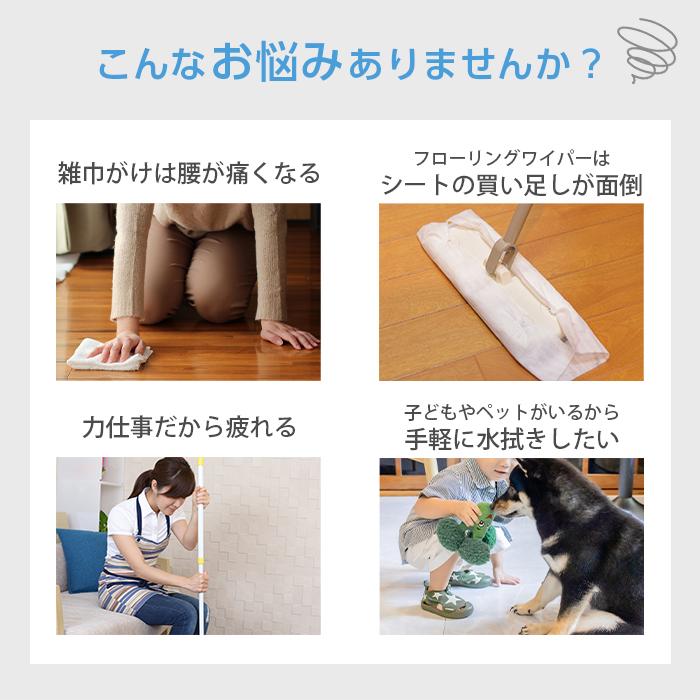 こんなお悩みありませんか？

雑巾がけは腰が痛くなる

フローリングワイパーは
シートの買い足しが面倒

力仕事だから疲れる

子どもやペットがいるから
手軽に水拭きしたい