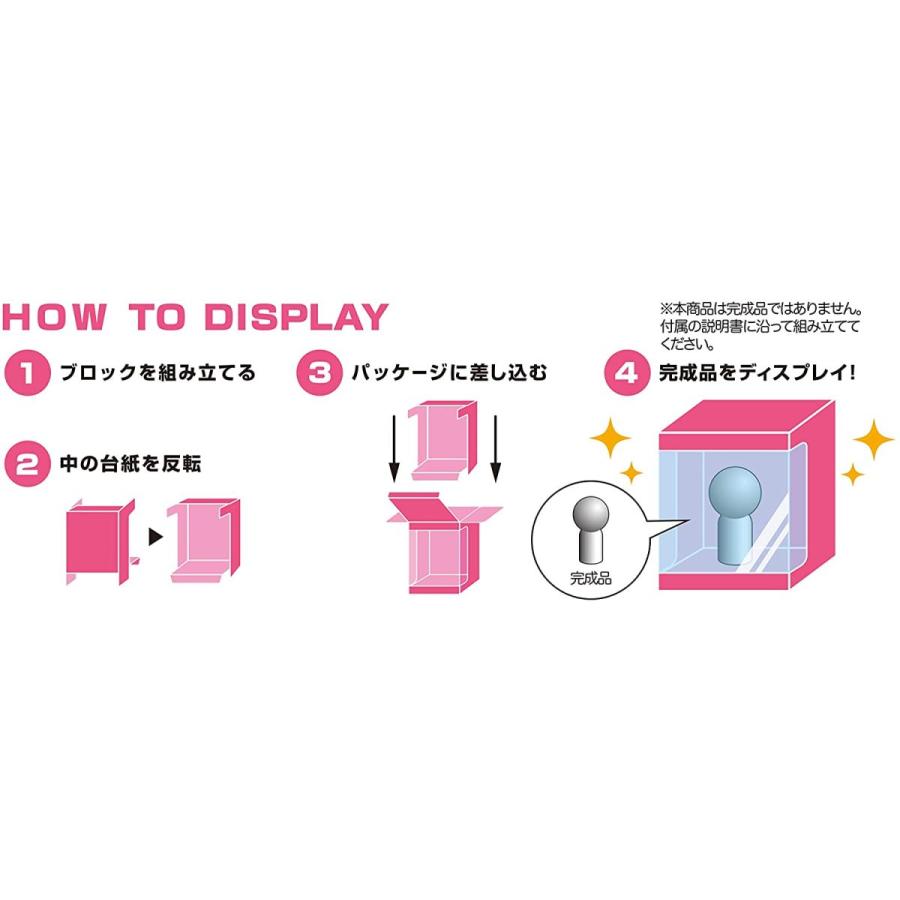 HOW TO DISPLAY

※本商品は完成品ではありません。付属の説明書に沿って組み立ててください。

1 ブロックを組み立てる

2 中の台紙を反転

3 パッケージに差し込む

4 完成品をディスプレイ!

完成品