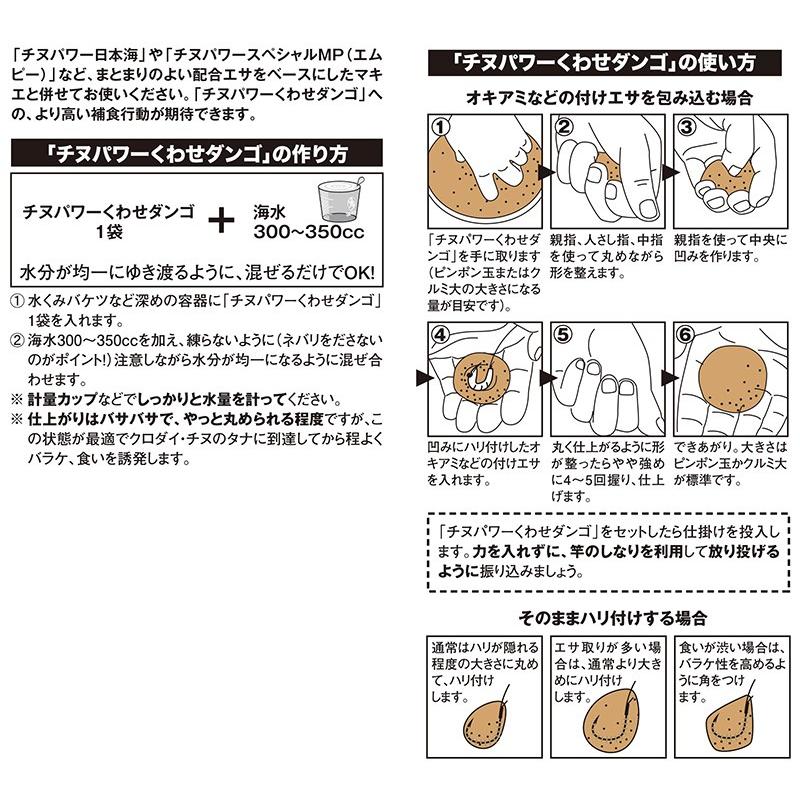 「チヌパワー日本海」や「チヌパワースペシャルMP（エムピー）」など、まとまりのよい配合エサをベースにしたマキエと併せてお使いください。「チヌパワーくわせダンゴ」への、より高い補食行動が期待できます。

「チヌパワーくわせダンゴ」の作り方

チヌパワーくわせダンゴ 1袋 ＋ 海水 300～350cc

水分が均一にゆき渡るように、混ぜるだけでOK!

① 水くみバケツなど深めの容器に「チヌパワーくわせダンゴ」1袋を入れます。
② 海水300～350ccを加え、練らないように（ネバリをださないのがポイント!）注意しながら水分が均一になるように混ぜ合わせます。
※ 計量カップなどでしっかりと水量を計ってください。
※ 仕上がりはバサバサで、やっと丸められる程度ですが、この状態が最適でクロダイ・チヌのタナに到達してから程よくバラケ、食いを誘発します。

「チヌパワーくわせダンゴ」の使い方

オキアミなどの付けエサを包み込む場合

①
「チヌパワーくわせダンゴ」を手に取ります（ピンポン玉またはクルミ大の大きさになる量が目安です）。

②
親指、人さし指、中指を使って丸めながら形を整えます。

③
親指を使って中央に凹みを作ります。

④
凹みにハリ付けしたオキアミなどの付けエサを入れます。

⑤
丸く仕上がるように形が整ったらやや強めに4～5回握り、仕上げます。

⑥
できあがり。大きさはピンポン玉かクルミ大が標準です。

「チヌパワーくわせダンゴ」をセットしたら仕掛けを投入します。力を入れずに、竿のしなりを利用して放り投げるように振り込みましょう。

そのままハリ付けする場合

通常はハリが隠れる程度の大きさに丸めて、ハリ付けします。

エサ取りが多い場合は、通常より大きめにハリ付けします。

食いが渋い場合は、バラケ性を高めるように角をつけます。