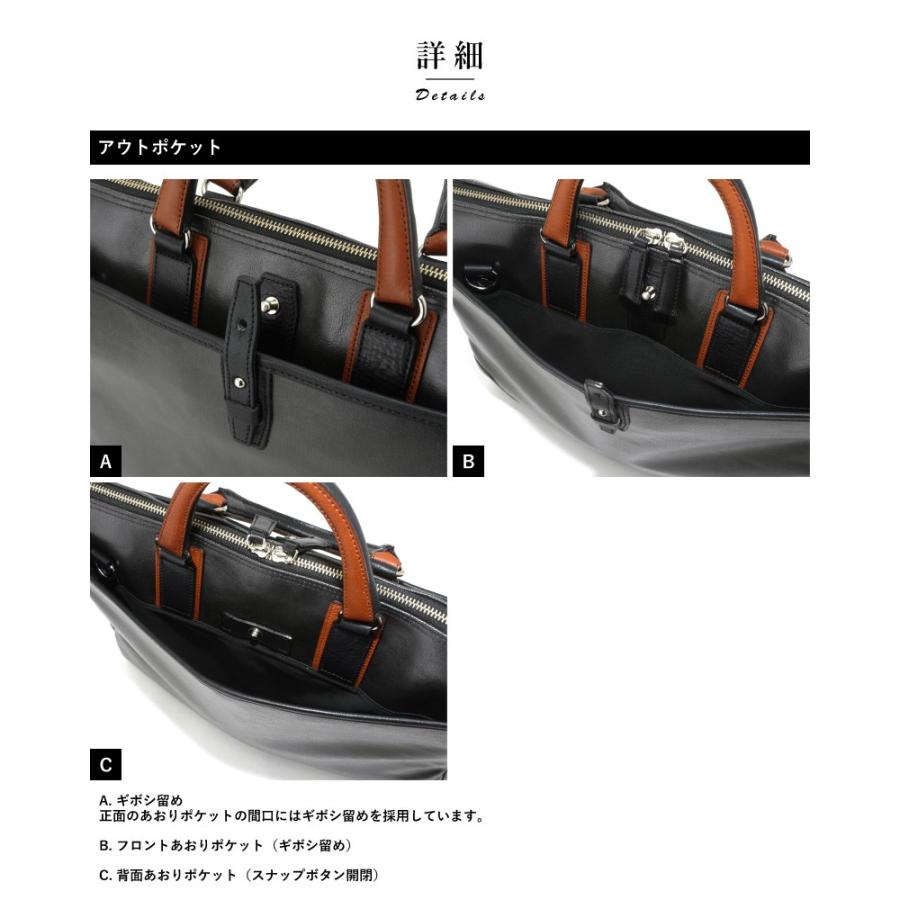 詳細

Details

アウトポケット

A

B

C

A. ギボシ留め
正面のあおりポケットの間口にはギボシ留めを採用しています。

B. フロントあおりポケット（ギボシ留め）

C. 背面あおりポケット（スナップボタン開閉）