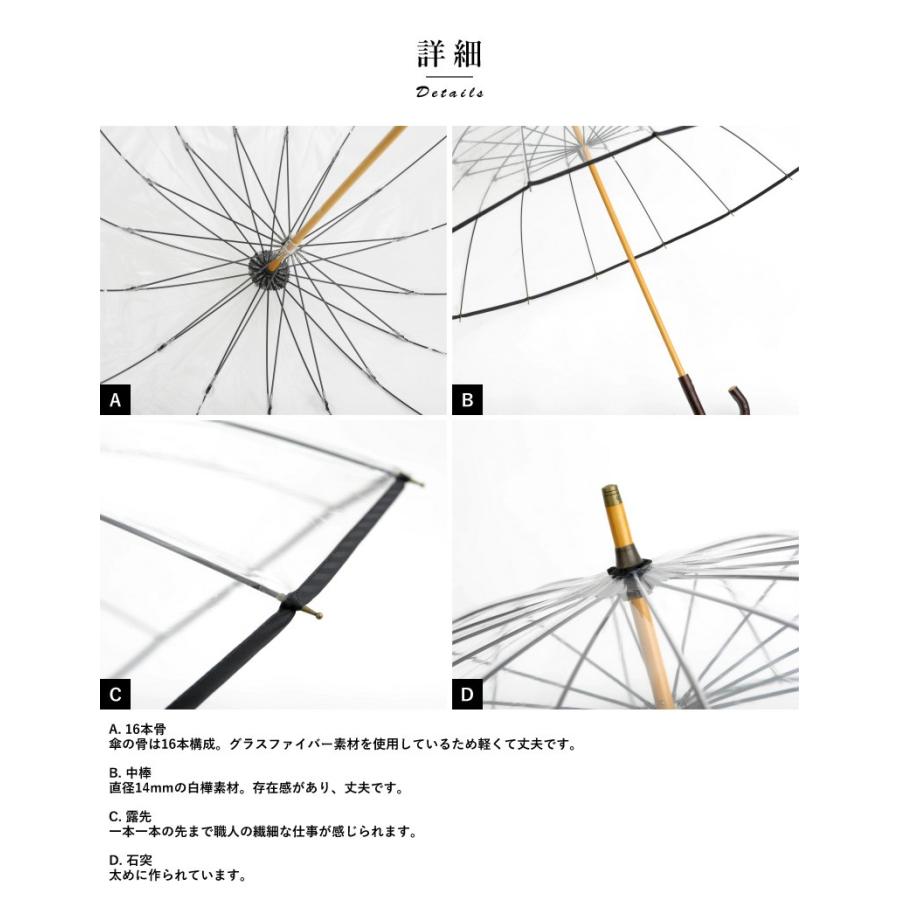 詳細

Details

A

B

C

D

A. 16本骨
傘の骨は16本構成。グラスファイバー素材を使用しているため軽くて丈夫です。

B. 中棒
直径14mmの白樺素材。存在感があり、丈夫です。

C. 露先
一本一本の先まで職人の繊細な仕事が感じられます。

D. 石突
太めに作られています。