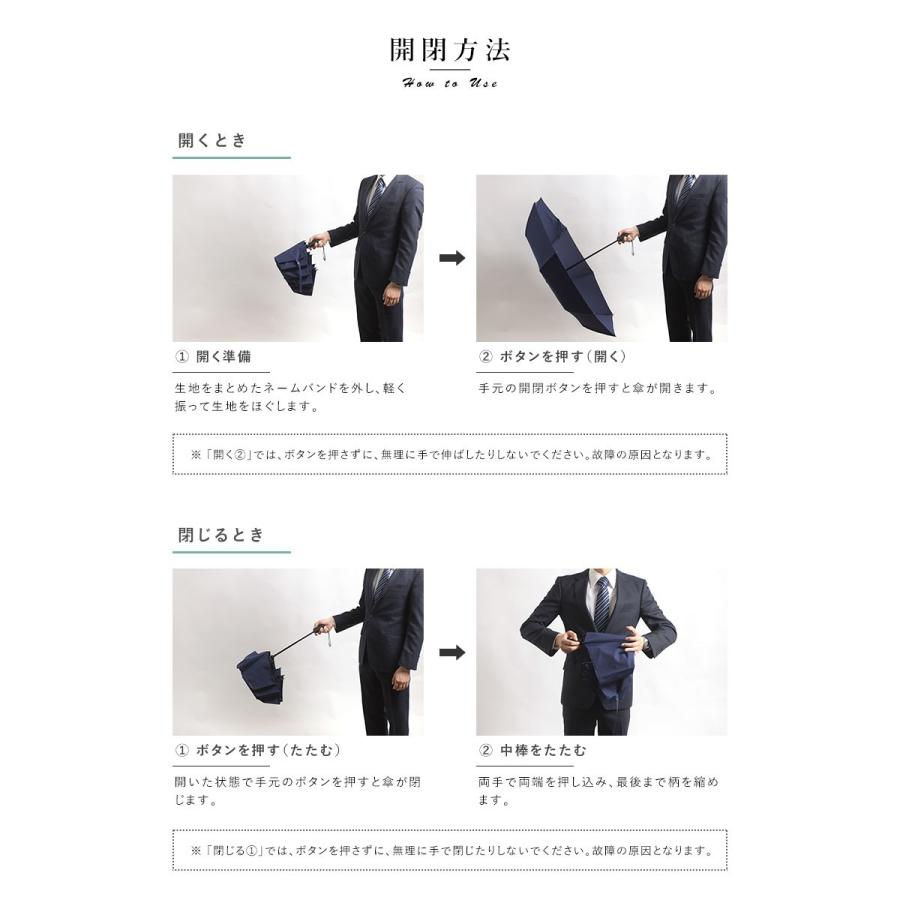 開閉方法
How to Use

開くとき

① 開く準備
生地をまとめたネームバンドを外し、軽く振って生地をほぐします。

② ボタンを押す（開く）
手元の開閉ボタンを押すと傘が開きます。

※「開く②」では、ボタンを押さずに、無理に手で伸ばしたりしないでください。故障の原因となります。

閉じるとき

① ボタンを押す（たたむ）
開いた状態で手元のボタンを押すと傘が閉じます。

② 中棒をたたむ
両手で両端を押し込み、最後まで柄を縮めます。

※「閉じる①」では、ボタンを押さずに、無理に手で閉じたりしないでください。故障の原因となります。