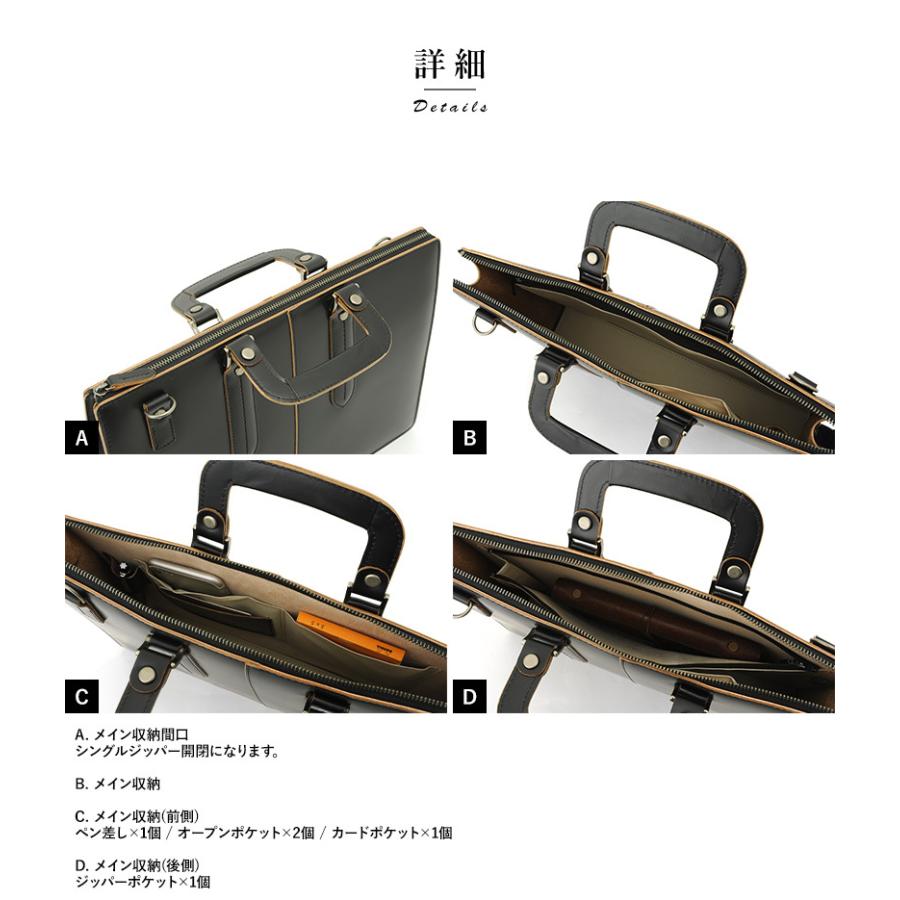 詳細

Details

A

B

C

D

A. メイン収納間口
シングルジッパー開閉になります。

B. メイン収納

C. メイン収納(前側)
ペン差し×1個 / オープンポケット×2個 / カードポケット×1個

D. メイン収納(後側)
ジッパーポケット×1個