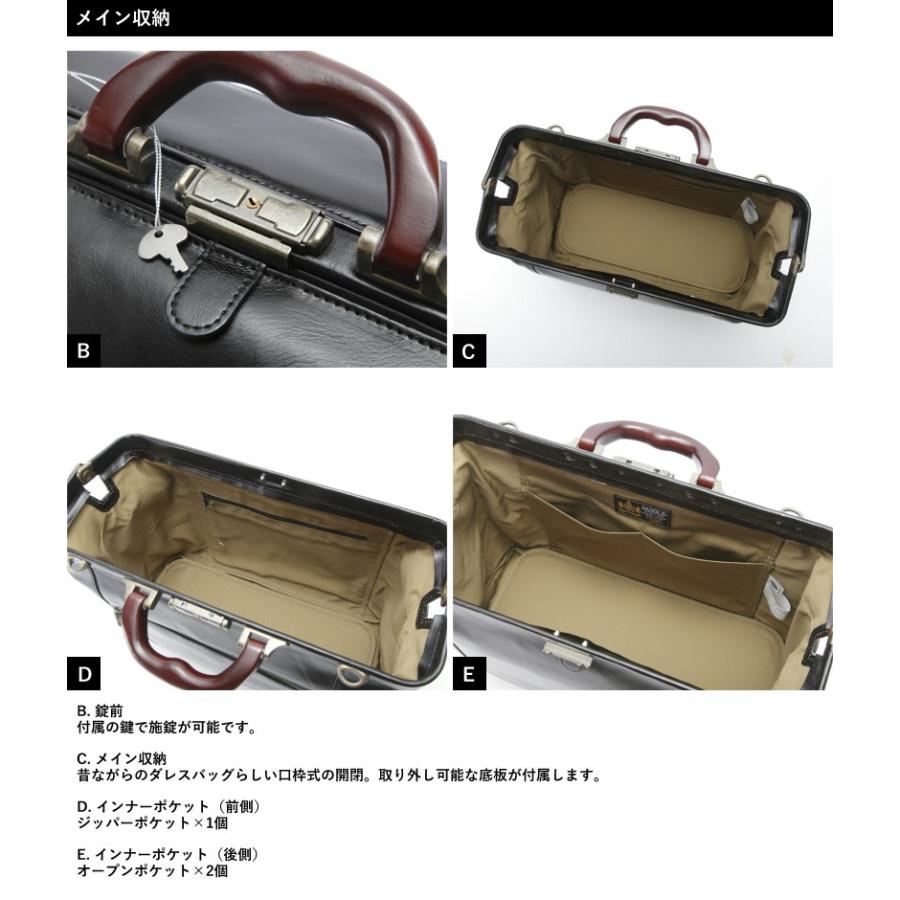 メイン収納

B

C

D

E

B. 錠前
付属の鍵で施錠が可能です。

C. メイン収納
昔ながらのダレスバッグらしい口枠式の開閉。取り外し可能な底板が付属します。

D. インナーポケット（前側）
ジッパーポケット×1個

E. インナーポケット（後側）
オープンポケット×2個