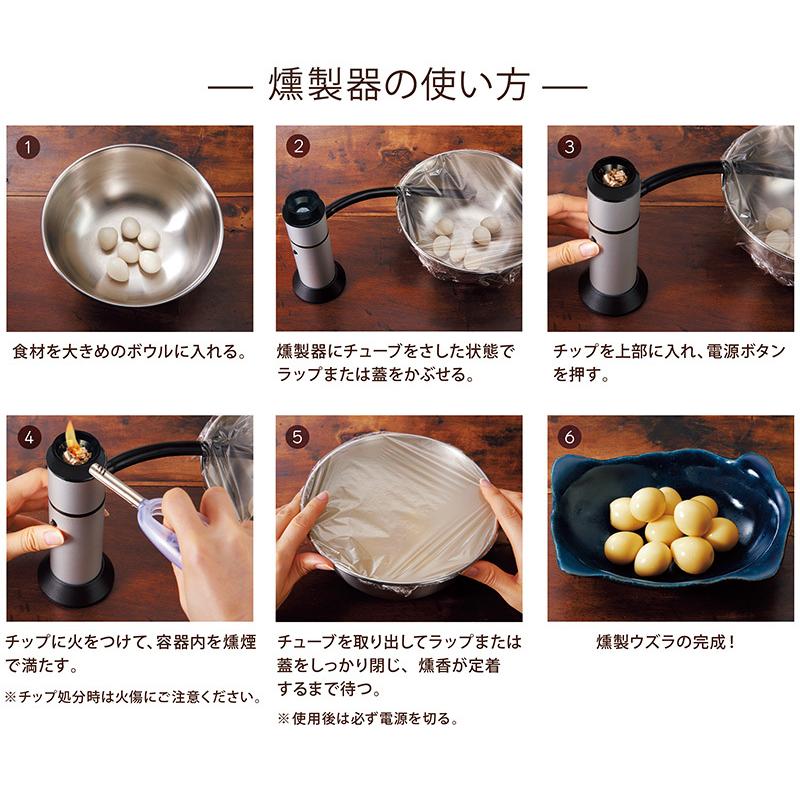 — 燻製器の使い方 —

1

食材を大きめのボウルに入れる。

2

燻製器にチューブをさした状態でラップまたは蓋をかぶせる。

3

チップを上部に入れ、電源ボタンを押す。

4

チップに火をつけて、容器内を燻煙で満たす。

※チップ処分時は火傷にご注意ください。

5

チューブを取り出してラップまたは蓋をしっかり閉じ、燻香が定着するまで待つ。

※使用後は必ず電源を切る。

6

燻製ウズラの完成！