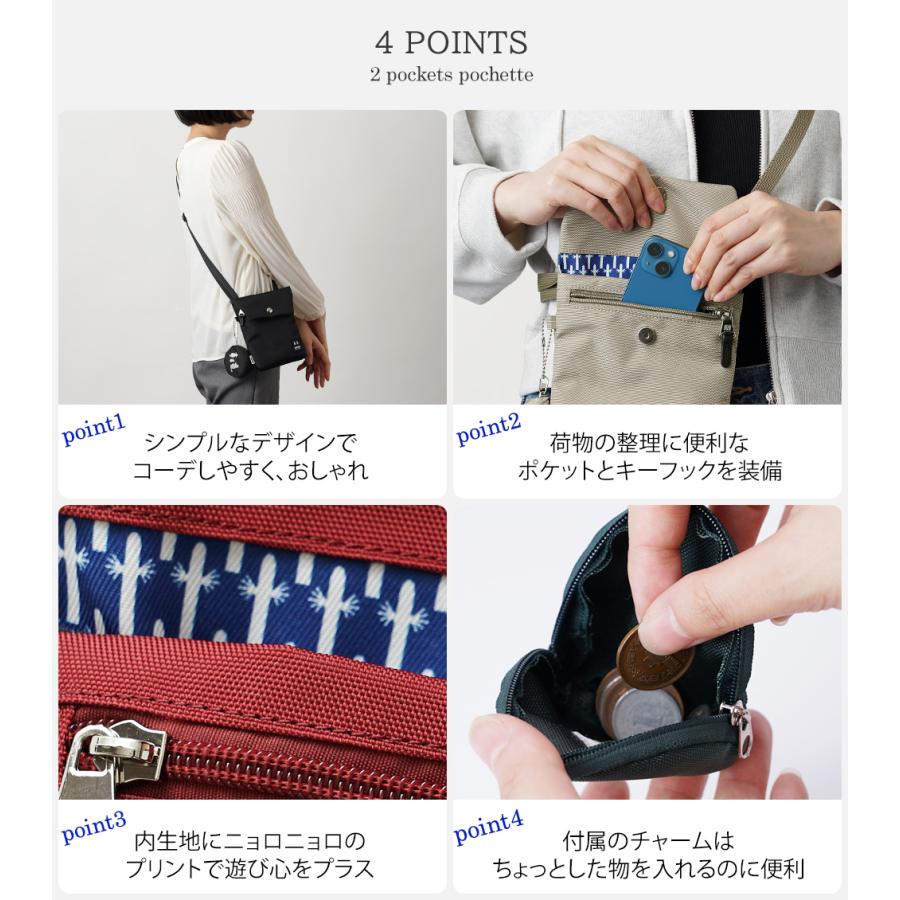 4 POINTS
2 pockets pochette

point1
シンプルなデザインで
コーデしやすく、おしゃれ

point2
荷物の整理に便利な
ポケットとキーフックを装備

point3
内生地にニョロニョロの
プリントで遊び心をプラス

point4
付属のチャームは
ちょっとした物を入れるのに便利