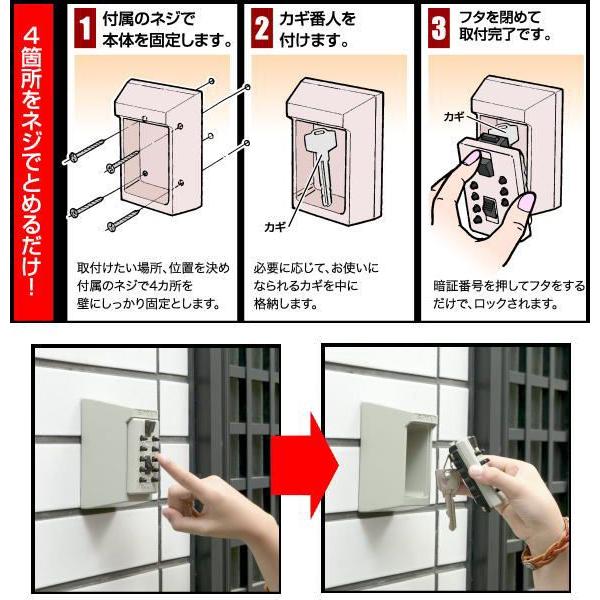 4箇所をネジでとめるだけ!

1 付属のネジで本体を固定します。

取付けたい場所、位置を決め付属のネジで4カ所を壁にしっかり固定とします。

2 カギ番人を付けます。

カギ

必要に応じて、お使いになられるカギを中に格納します。

3 フタを閉めて取付完了です。

カギ

暗証番号を押してフタをするだけで、ロックされます。