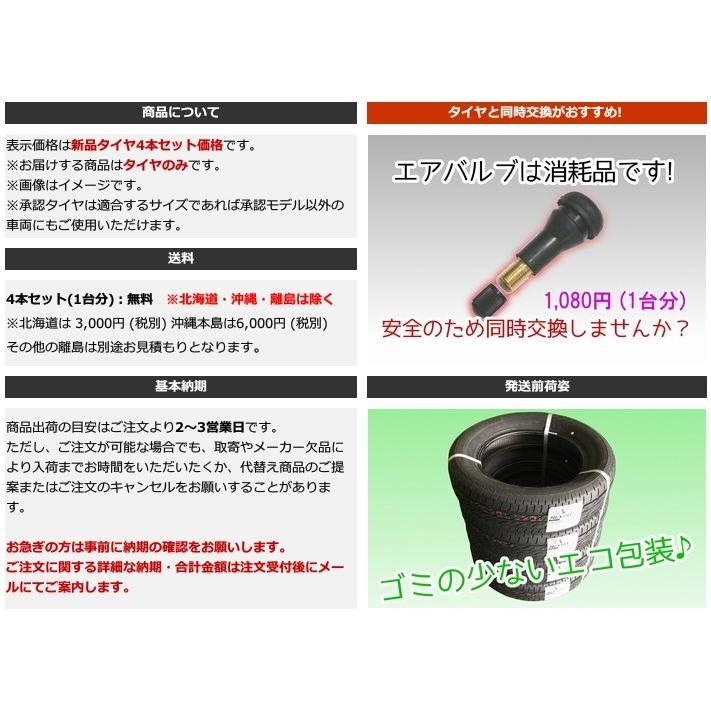 商品について

表示価格は新品タイヤ4本セット価格です。
※お届けする商品はタイヤのみです。
※画像はイメージです。
※承認タイヤは適合するサイズであれば承認モデル以外の車両にもご使用いただけます。

送料

4本セット(1台分)：無料　※北海道・沖縄・離島は除く
※北海道は 3,000円 (税別) 沖縄本島は6,000円 (税別)
その他の離島は別途お見積もりとなります。

基本納期

商品出荷の目安はご注文より2～3営業日です。
ただし、ご注文が可能な場合でも、取寄やメーカー欠品により入荷までお時間をいただいたくか、代替え商品のご提案またはご注文のキャンセルをお願いすることがあります。

お急ぎの方は事前に納期の確認をお願いします。
ご注文に関する詳細な納期・合計金額は注文受付後にメールにてご案内します。

タイヤと同時交換がおすすめ!

エアバルブは消耗品です!

1,080円（1台分）
安全のため同時交換しませんか？

発送前荷姿

ゴミの少ないエコ包装♪